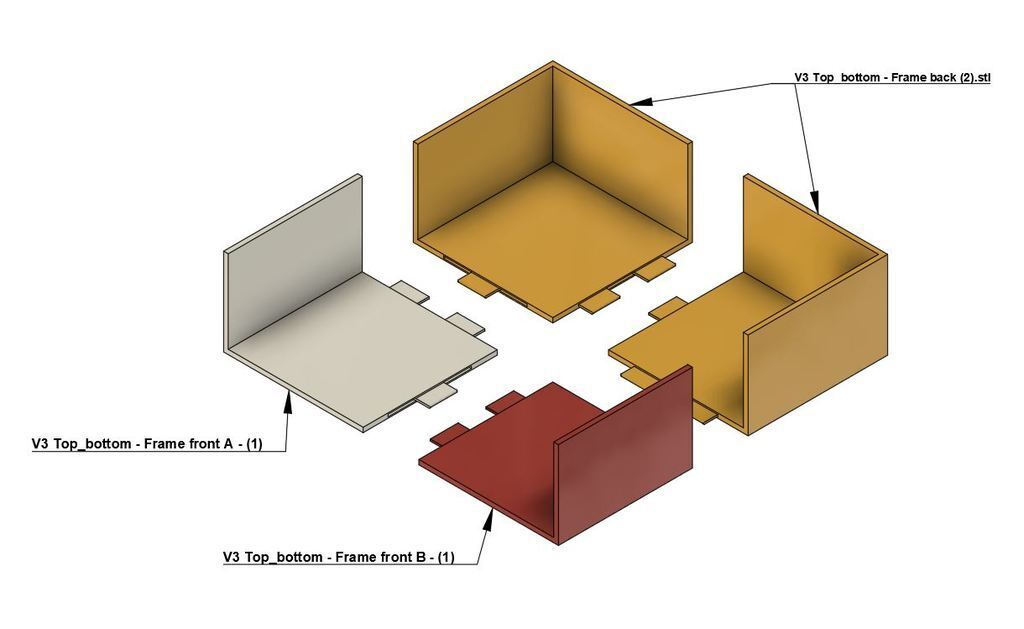 V3 Top_bottom - Frame back (2).stl

V3 Top_bottom - Frame front A - (1)

V3 Top_bottom - Frame front B - (1)