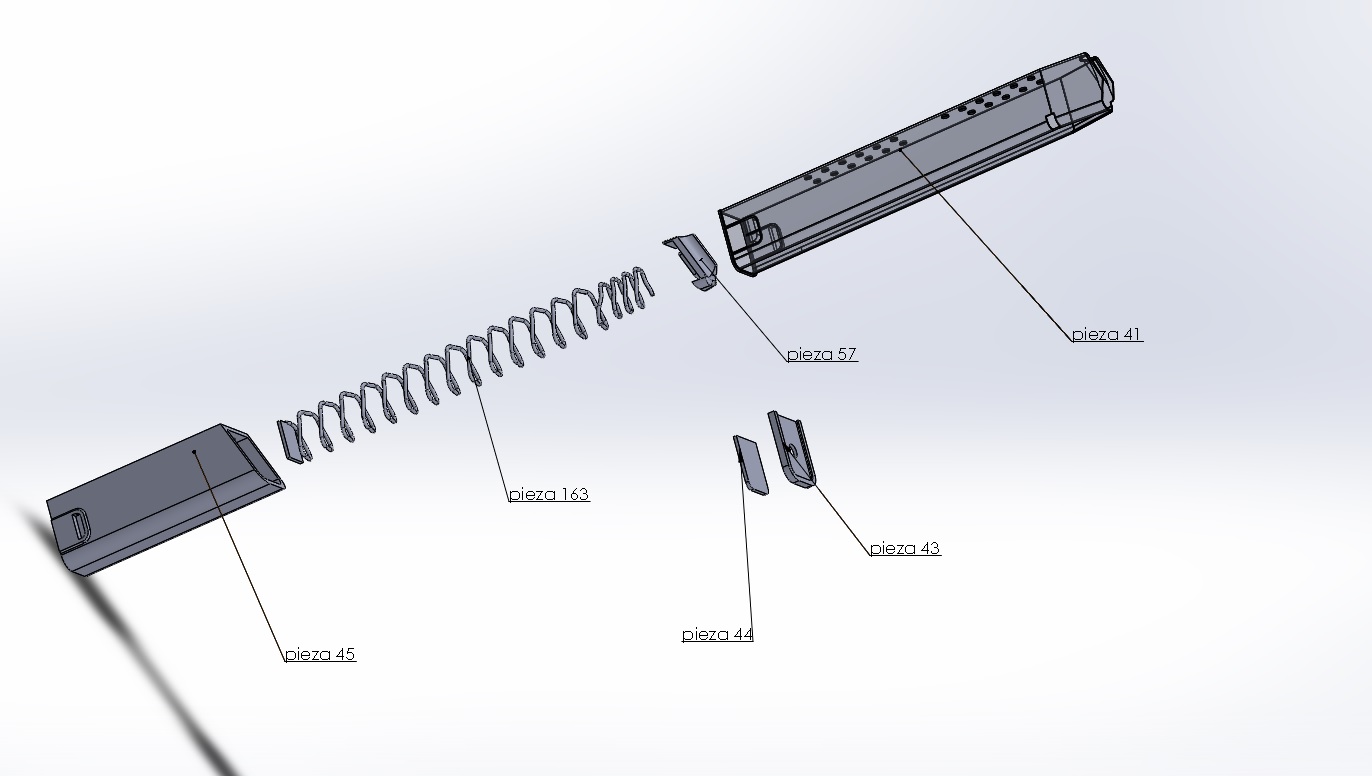 pieza 41

pieza 57

pieza 163

pieza 43

pieza 44

pieza 45