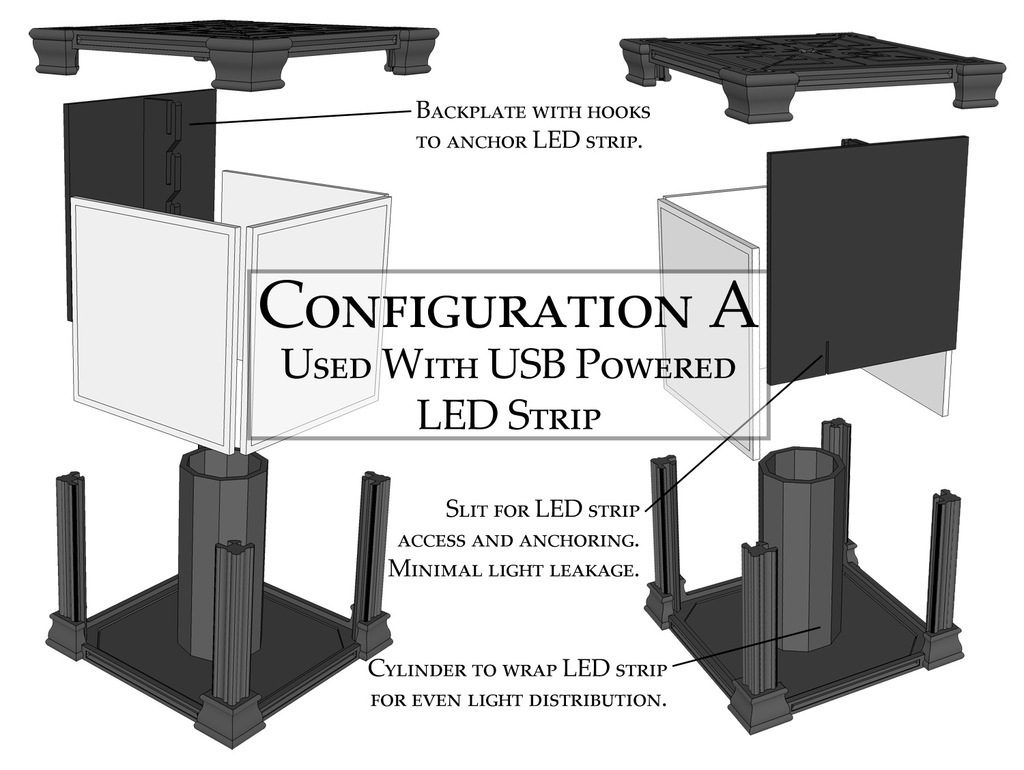 Backplate with hooks to anchor LED strip.

Configuration A
Used With USB Powered LED Strip

Slit for LED strip access and anchoring. Minimal light leakage.

Cylinder to wrap LED strip for even light distribution.