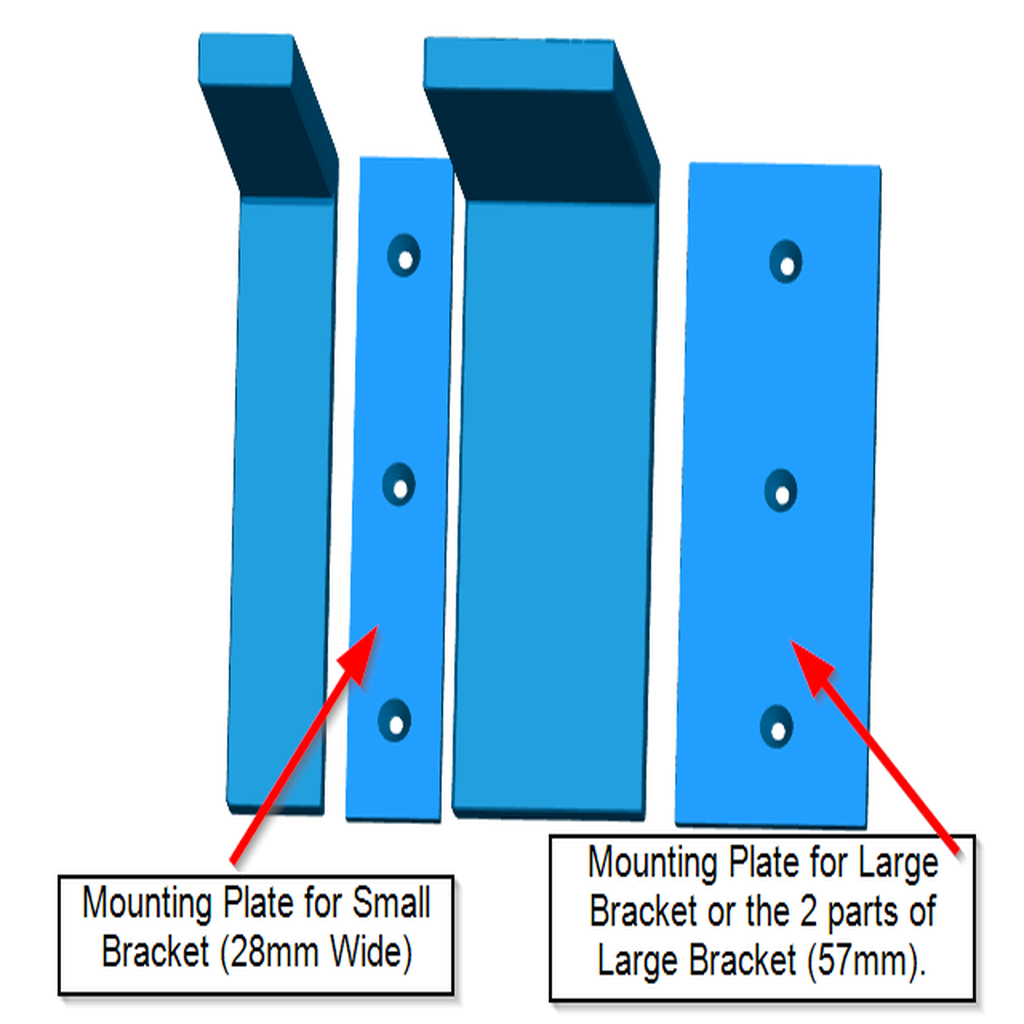 Mounting Plate for Small Bracket (28mm Wide)

Mounting Plate for Large Bracket or the 2 parts of Large Bracket (57mm).