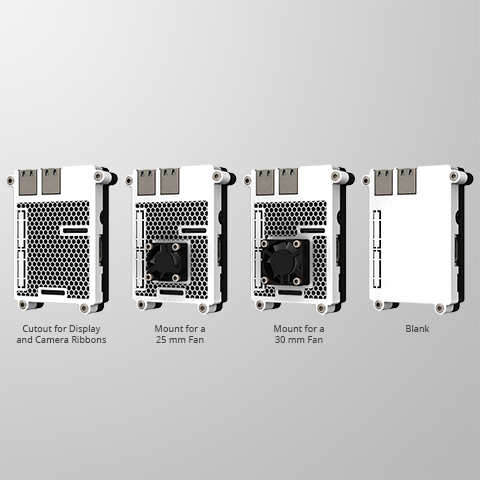 Cutout for Display and Camera Ribbons

Mount for a 25 mm Fan

Mount for a 30 mm Fan

Blank