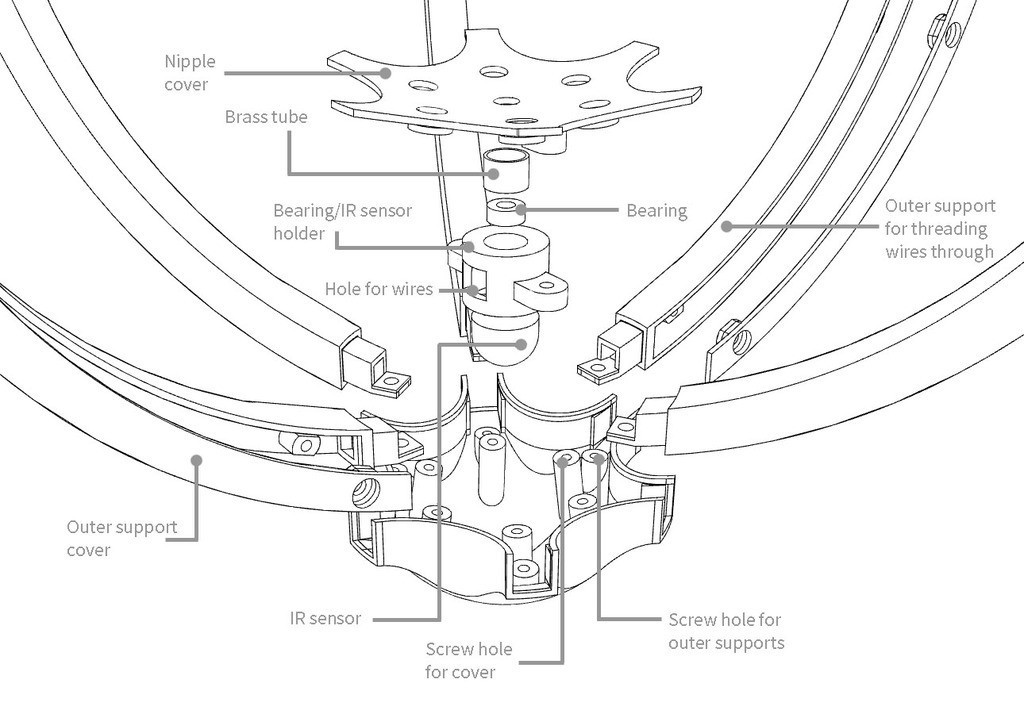 Nipple cover

Brass tube

Bearing/IR sensor holder

Bearing

Outer support for threading wires through

Hole for wires

Outer support cover

IR sensor

Screw hole for cover

Screw hole for outer supports