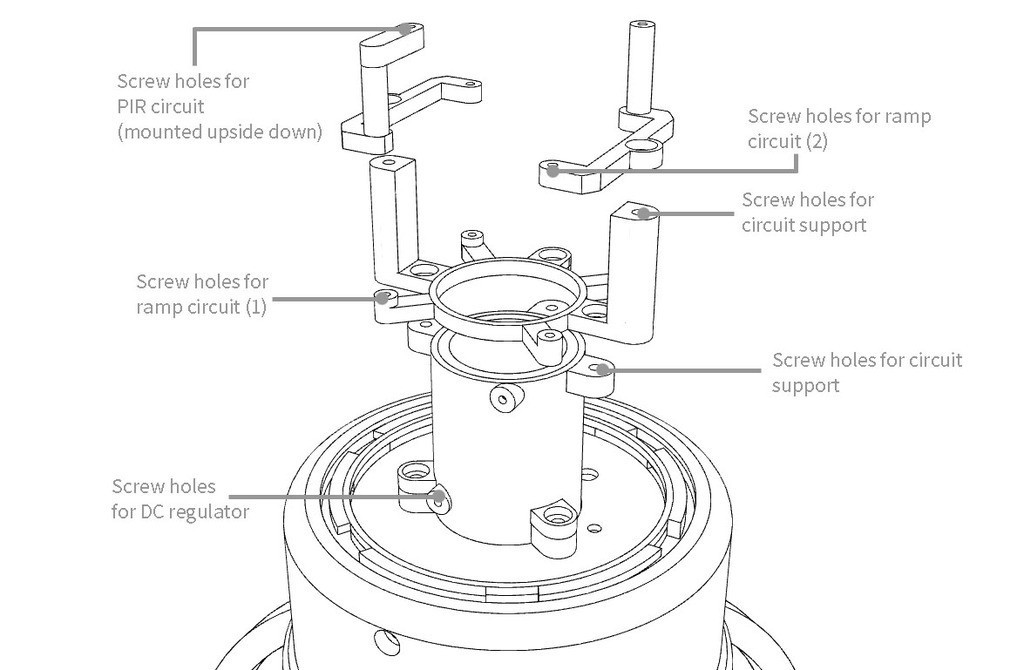 Screw holes for PIR circuit (mounted upside down)

Screw holes for ramp circuit (2)

Screw holes for circuit support

Screw holes for ramp circuit (1)

Screw holes for circuit support

Screw holes for DC regulator