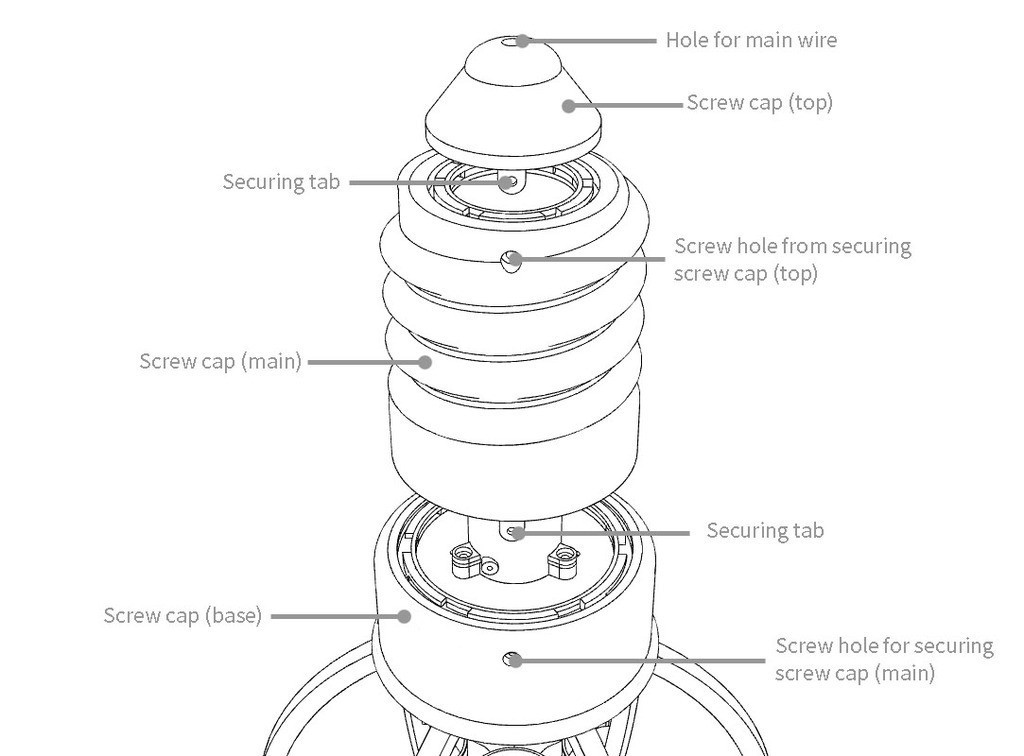 Hole for main wire

Screw cap (top)

Securing tab

Screw hole from securing screw cap (top)

Screw cap (main)

Securing tab

Screw cap (base)

Screw hole for securing screw cap (main)