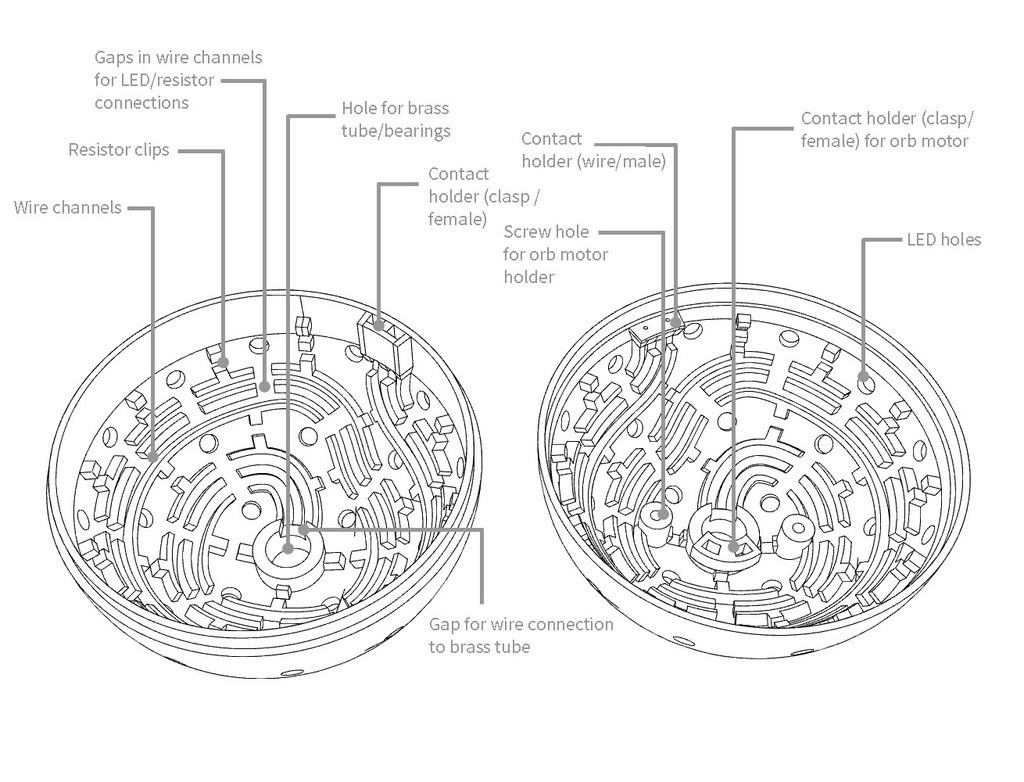 Gaps in wire channels for LED/resistor connections

Resistor clips

Wire channels

Hole for brass tube/bearings

Contact holder (clasp / female)

Gap for wire connection to brass tube

Contact holder (wire/male)

Screw hole for orb motor holder

Contact holder (clasp/ female) for orb motor

LED holes