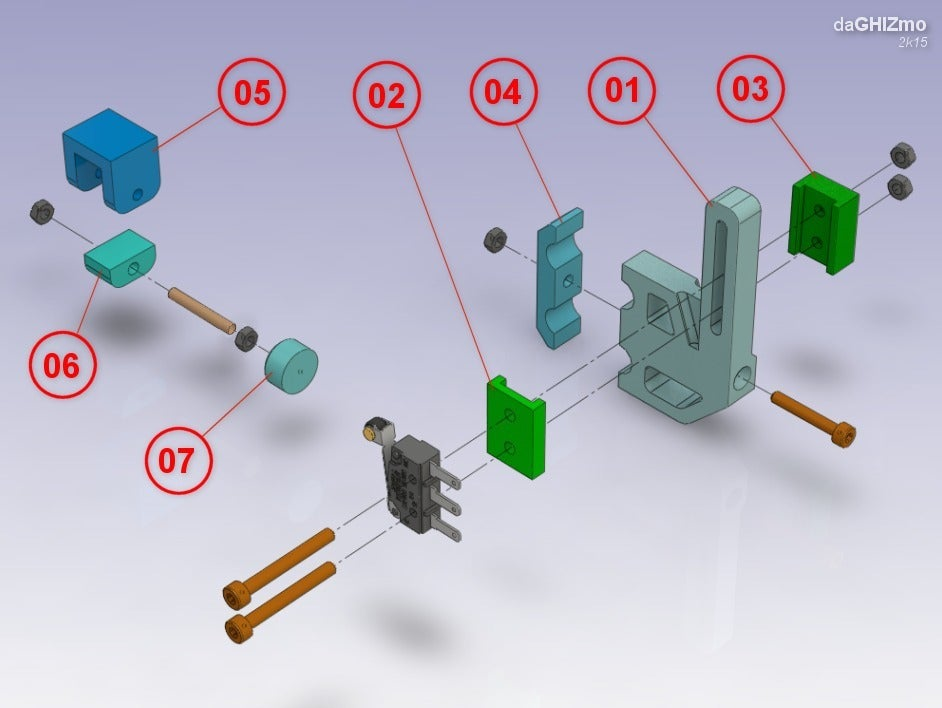 daGHIZmo
2k15

05

02

04

01

03

06

07