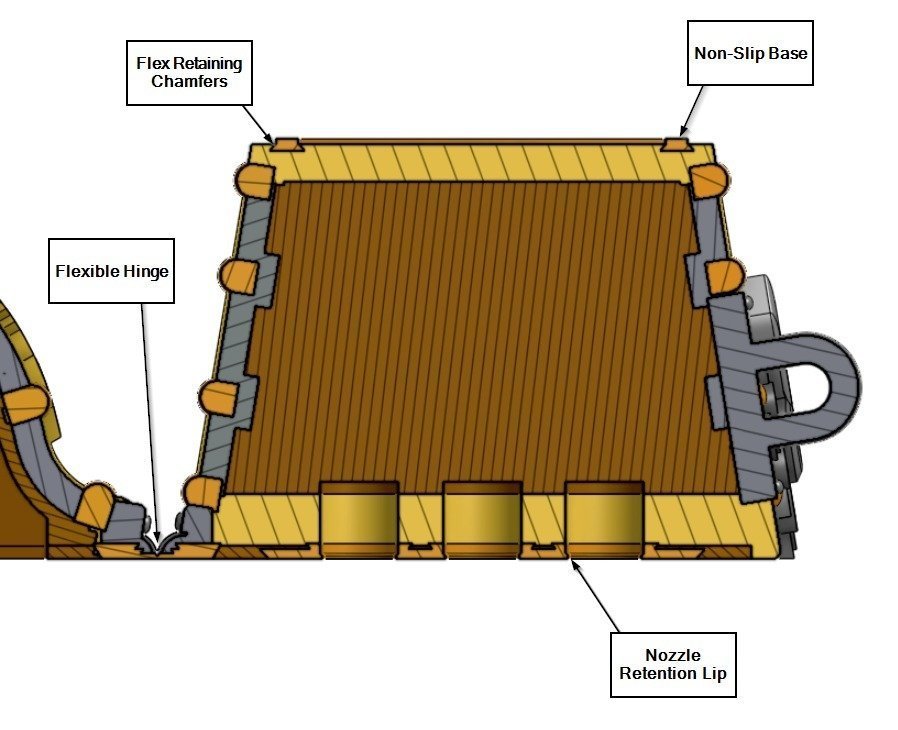 Flex Retaining Chamfers

Non-Slip Base

Flexible Hinge

Nozzle Retention Lip