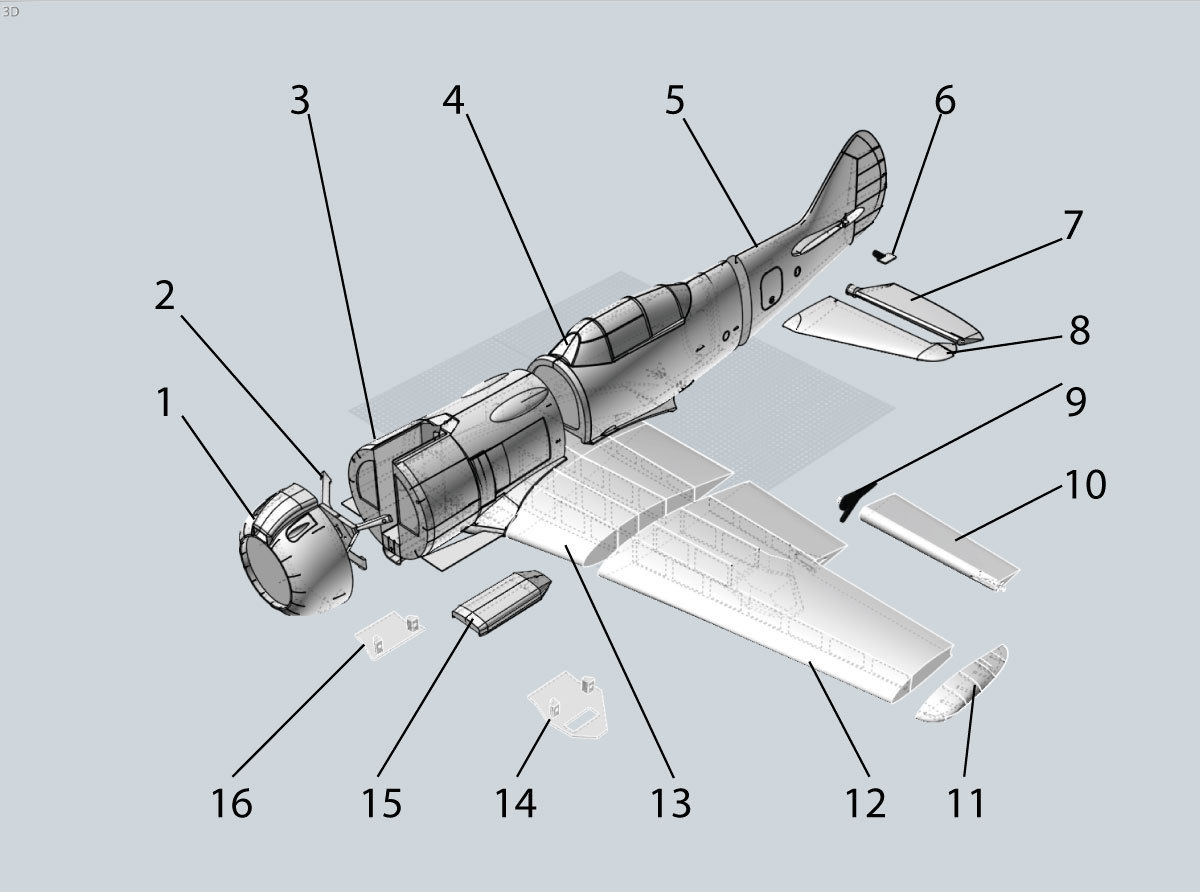 3D

3
4
5
6
7
2
8
1
9
10
16
15
14
13
12
11