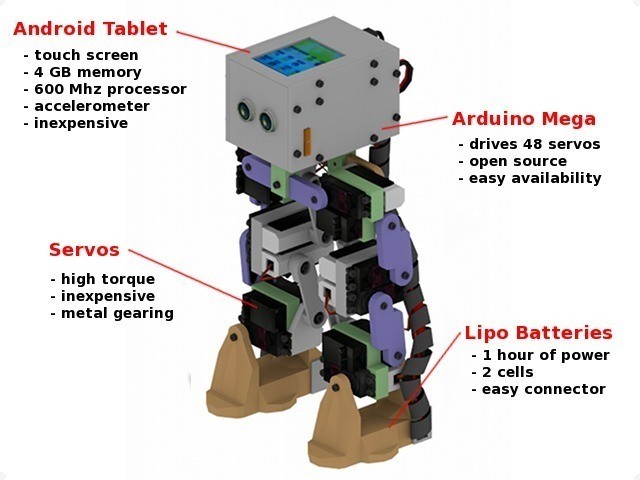 Android Tablet
- touch screen
- 4 GB memory
- 600 Mhz processor
- accelerometer
- inexpensive

Arduino Mega
- drives 48 servos
- open source
- easy availability

Servos
- high torque
- inexpensive
- metal gearing

Lipo Batteries
- 1 hour of power
- 2 cells
- easy connector