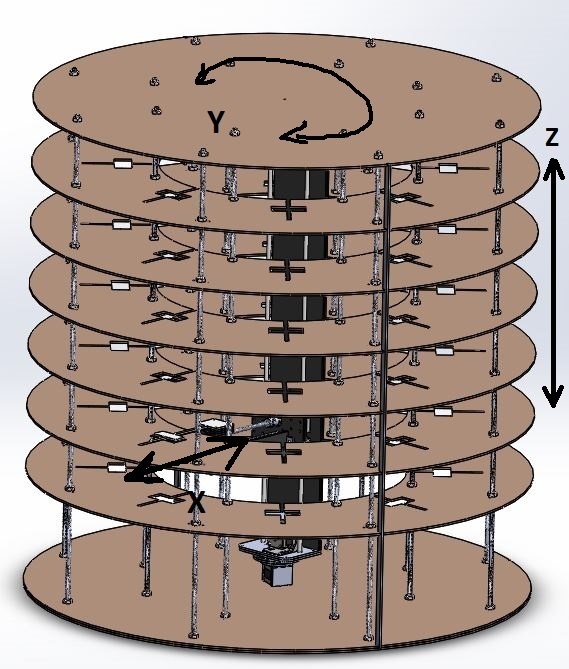 Y
Z
X