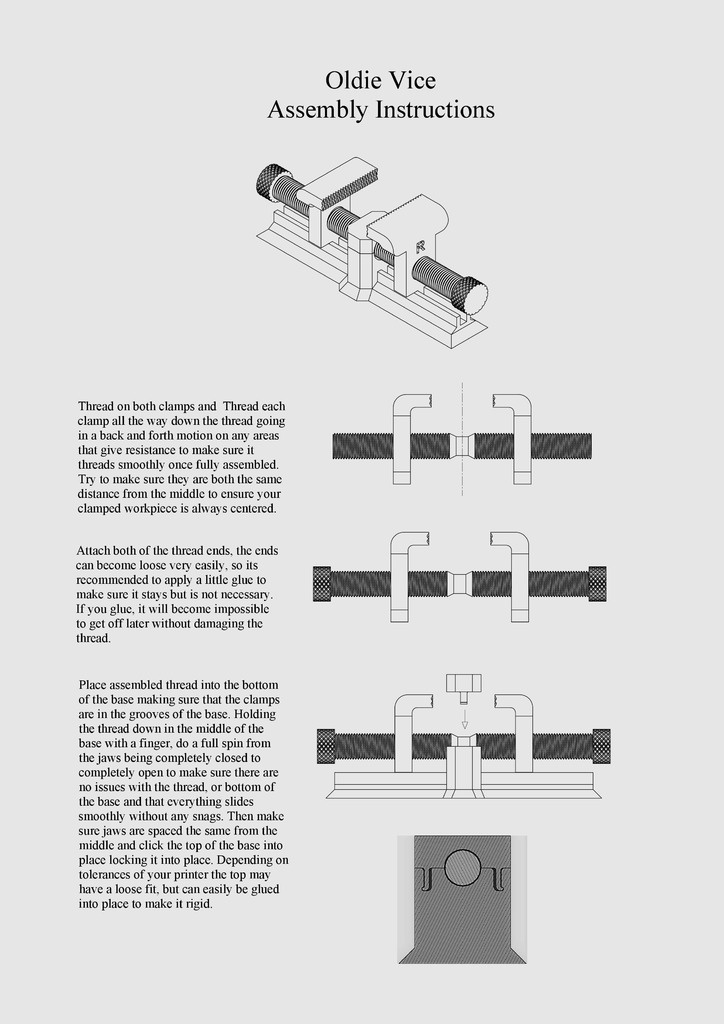 Oldie Vice
Assembly Instructions

Thread on both clamps and  Thread each clamp all the way down the thread going in a back and forth motion on any areas that give resistance to make sure it threads smoothly once fully assembled. Try to make sure they are both the same distance from the middle to ensure your clamped workpiece is always centered.

Attach both of the thread ends, the ends can become loose very easily, so its recommended to apply a little glue to make sure it stays but is not necessary. If you glue, it will become impossible to get off later without damaging the thread.

Place assembled thread into the bottom of the base making sure that the clamps are in the grooves of the base. Holding the thread down in the middle of the base with a finger, do a full spin from the jaws being completely closed to completely open to make sure there are no issues with the thread, or bottom of the base and that everything slides smoothly without any snags. Then make sure jaws are spaced the same from the middle and click the top of the base into place locking it into place. Depending on tolerances of your printer the top may have a loose fit, but can easily be glued into place to make it rigid.