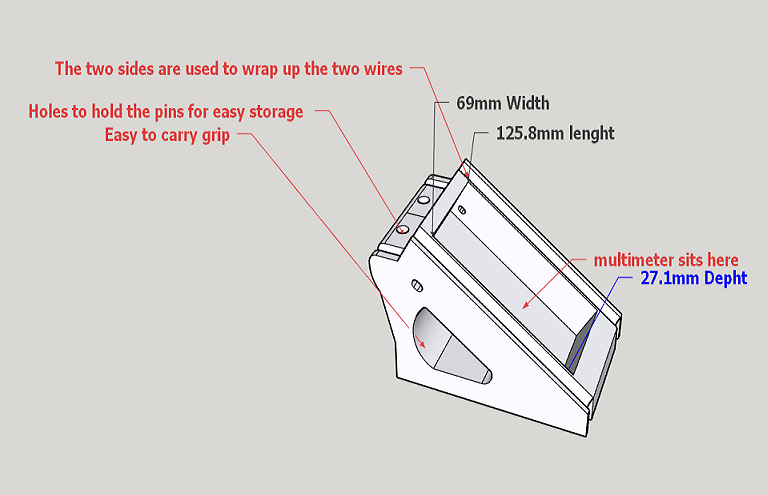 The two sides are used to wrap up the two wires

Holes to hold the pins for easy storage

Easy to carry grip

69mm Width

125.8mm lenght

multimeter sits here

27.1mm Depht