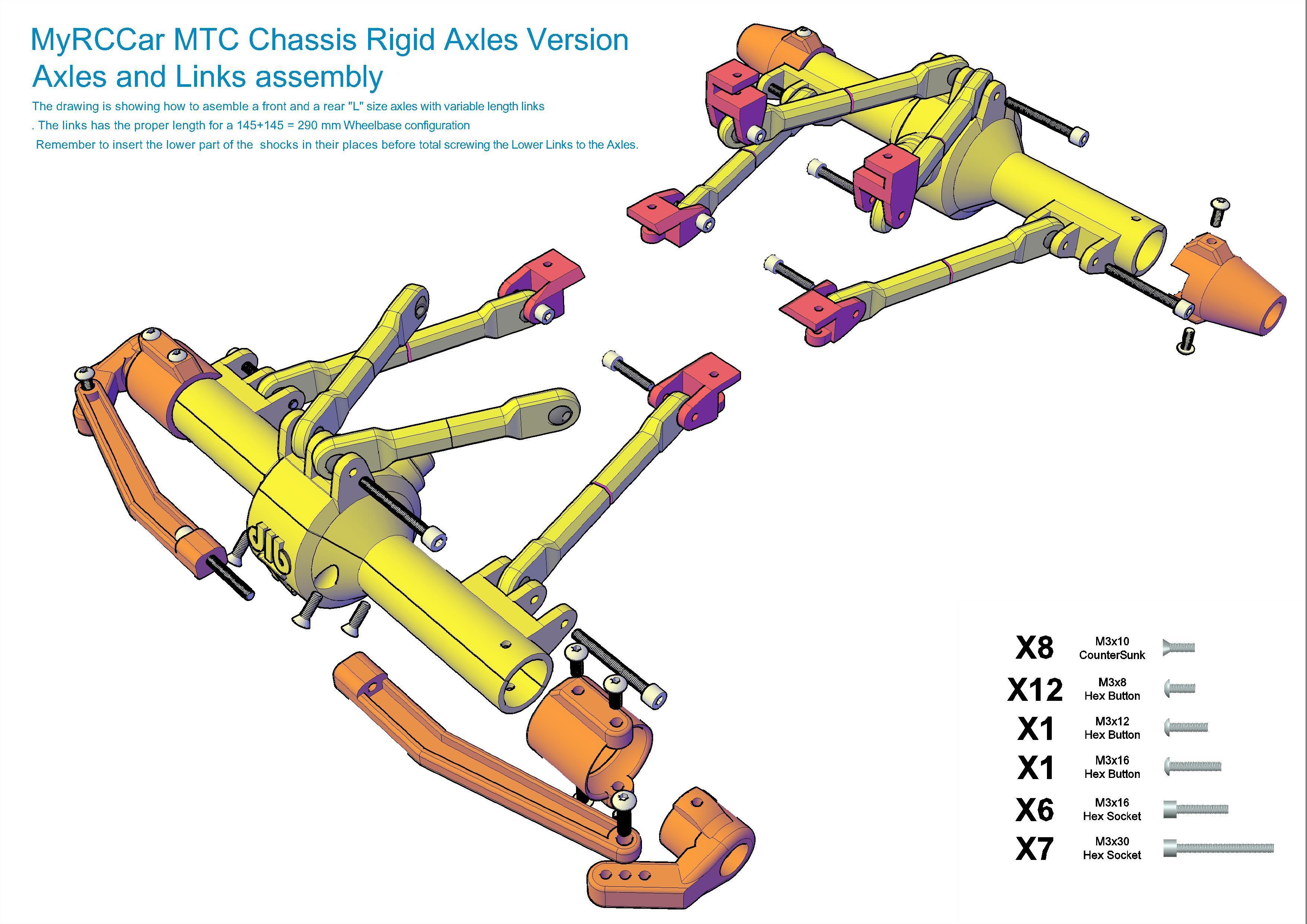 MyRCCar MTC Chassis Rigid Axles Version
Axles and Links assembly

The drawing is showing how to asemble a front and a rear "L" size axles with variable length links
. The links has the proper length for a 145+145 = 290 mm Wheelbase configuration
Remember to insert the lower part of the shocks in their places before total screwing the Lower Links to the Axles.

X8 M3x10 CounterSunk
X12 M3x8 Hex Button
X1 M3x12 Hex Button
X1 M3x16 Hex Button
X6 M3x16 Hex Socket
X7 M3x30 Hex Socket