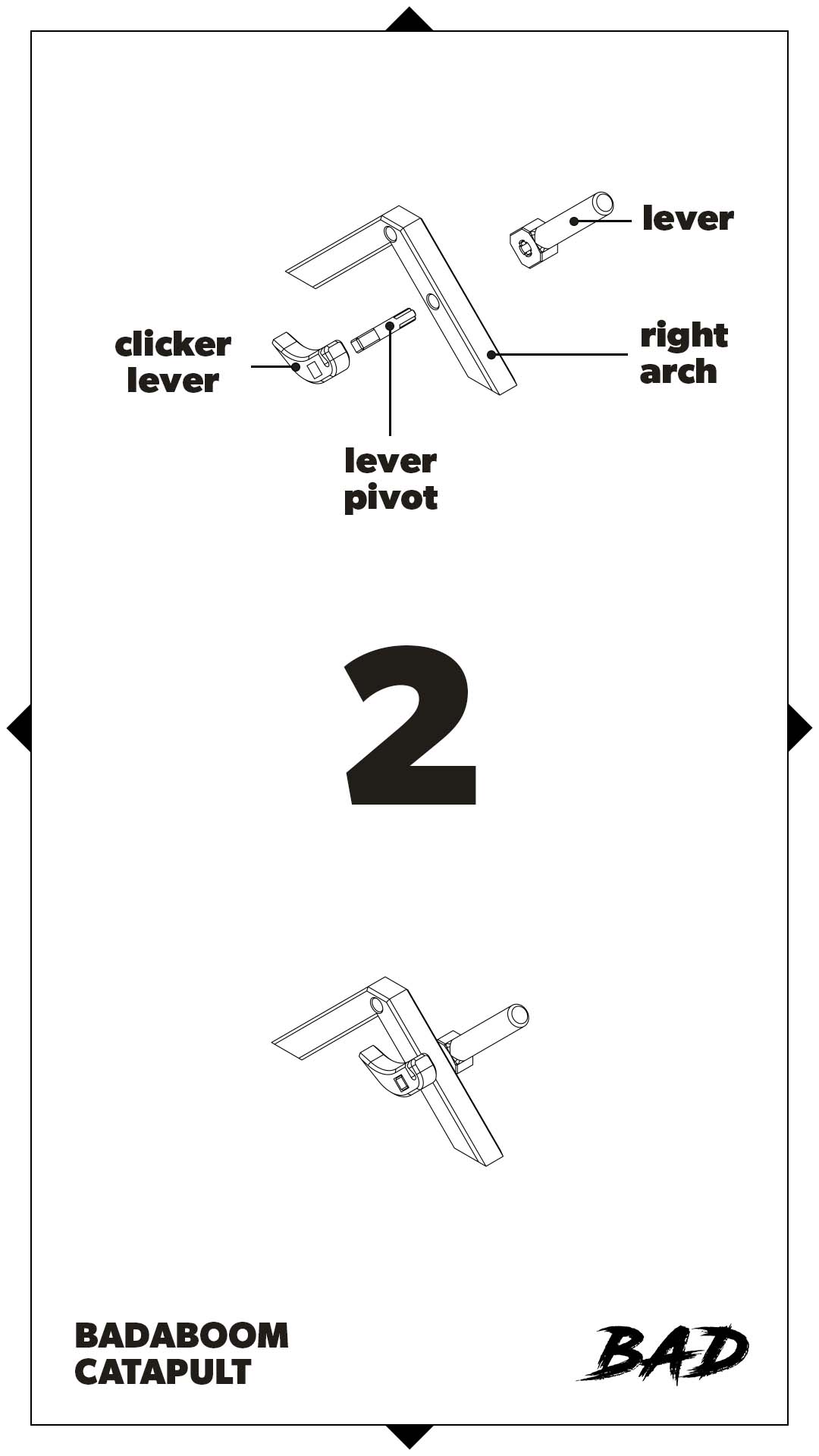 lever

clicker lever

right arch

lever pivot

2

BADABOOM CATAPULT

BAD