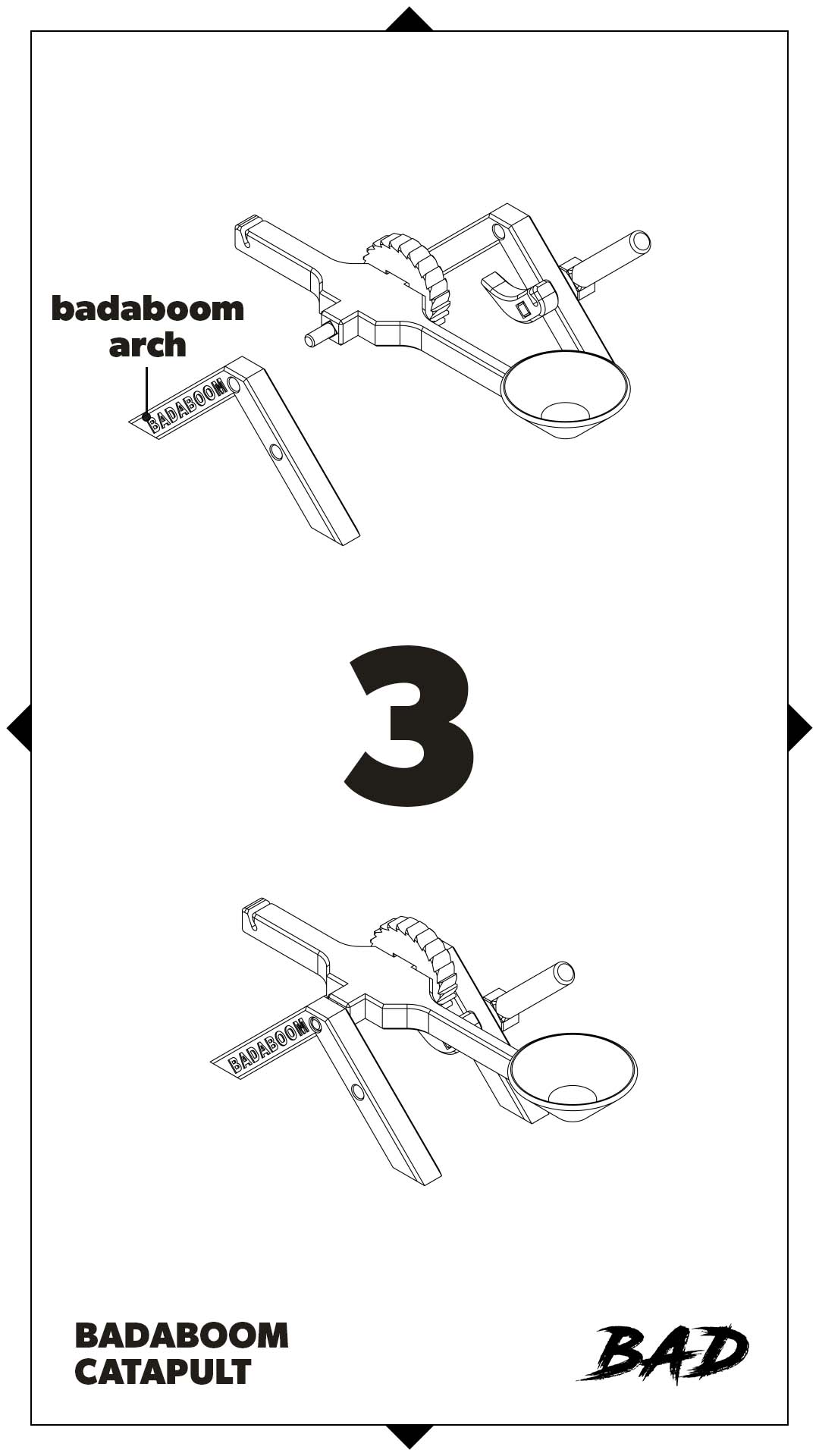 badaboom arch

BADABOOM

3

BADABOOM

BADABOOM CATAPULT

BAD