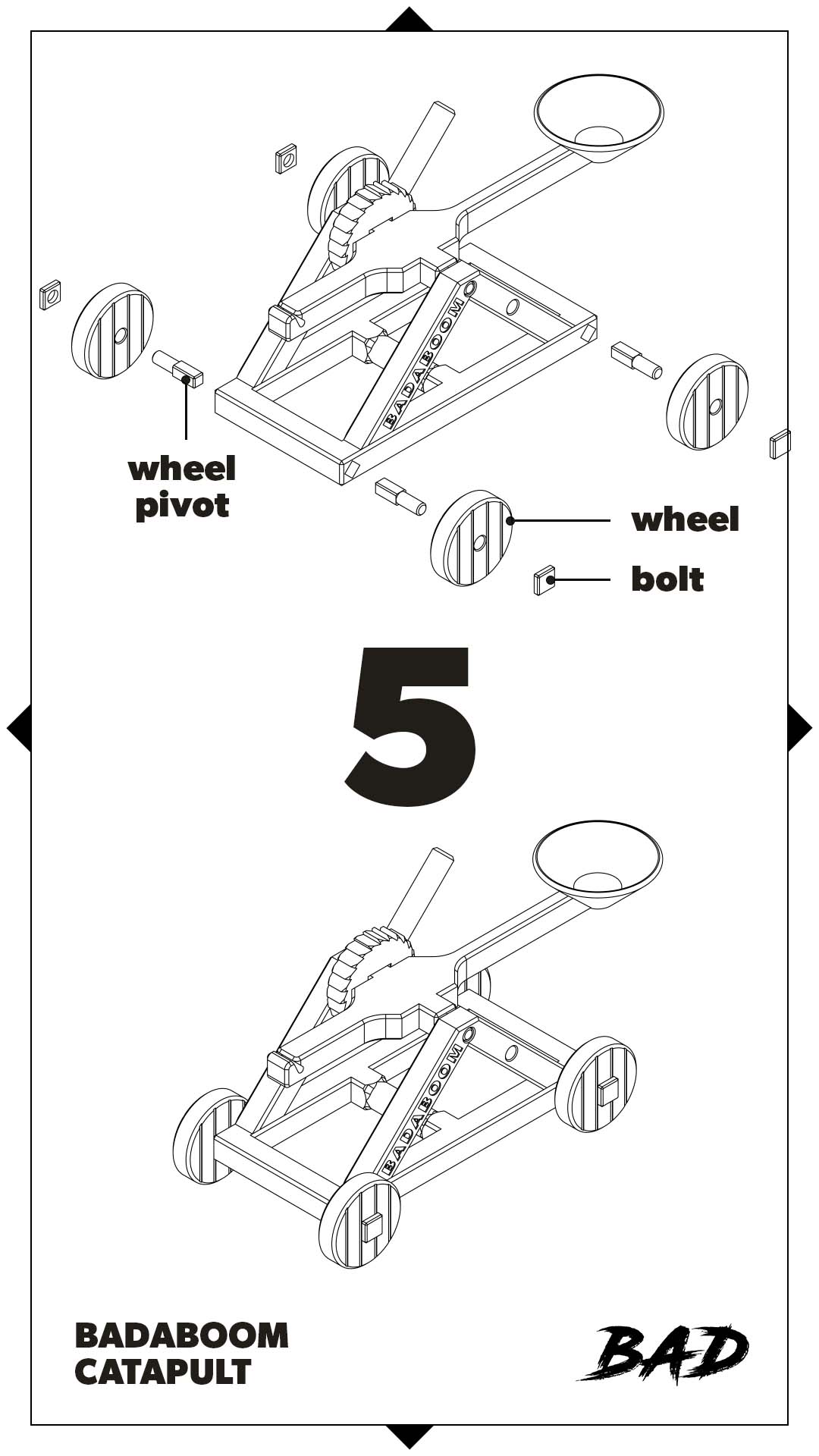 BADABOOM

wheel pivot

wheel

bolt

5

BADABOOM

BADABOOM CATAPULT

BAD