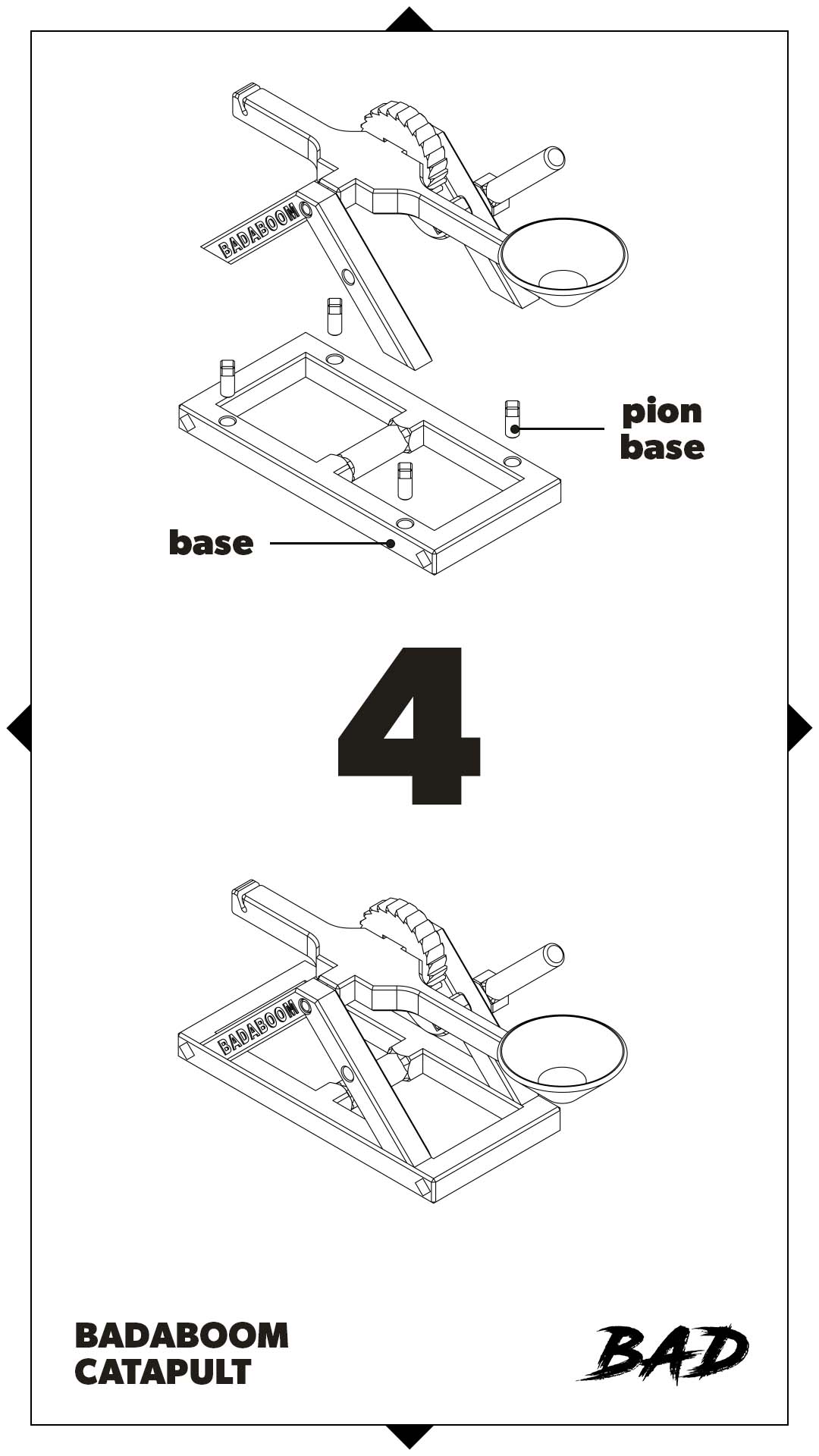 BADABOOM

pion base

base

4

BADABOOM

BADABOOM CATAPULT

BAD