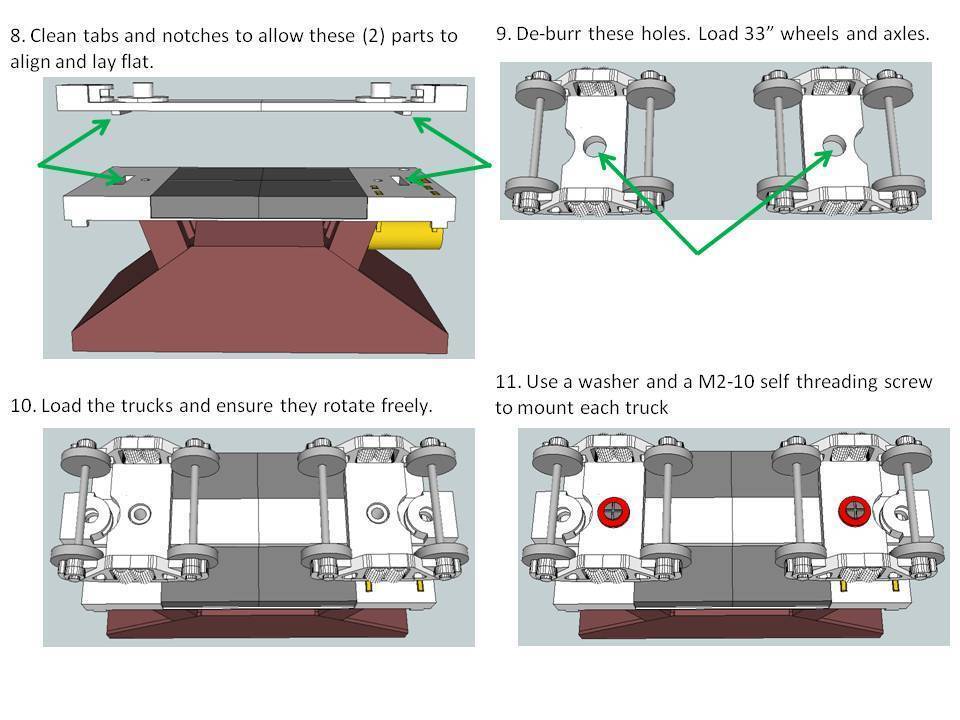 8. Clean tabs and notches to allow these (2) parts to align and lay flat.

9. De-burr these holes. Load 33" wheels and axles.

10. Load the trucks and ensure they rotate freely.

11. Use a washer and a M2-10 self threading screw to mount each truck