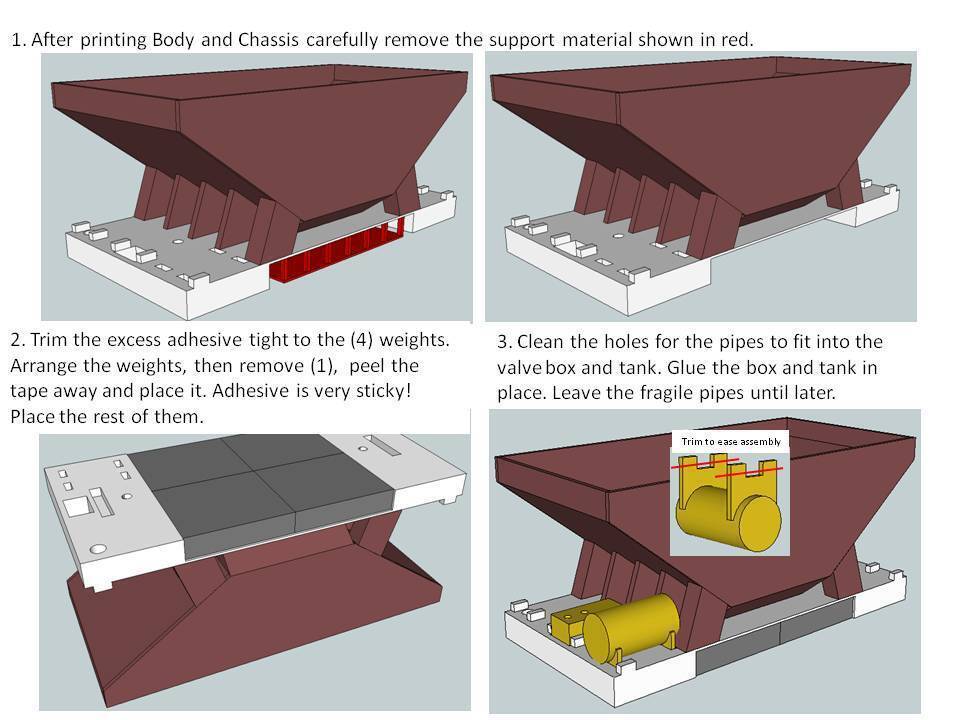 1. After printing Body and Chassis carefully remove the support material shown in red.

2. Trim the excess adhesive tight to the (4) weights. Arrange the weights, then remove (1), peel the tape away and place it. Adhesive is very sticky! Place the rest of them.

3. Clean the holes for the pipes to fit into the valve box and tank. Glue the box and tank in place. Leave the fragile pipes until later.

Trim to ease assembly