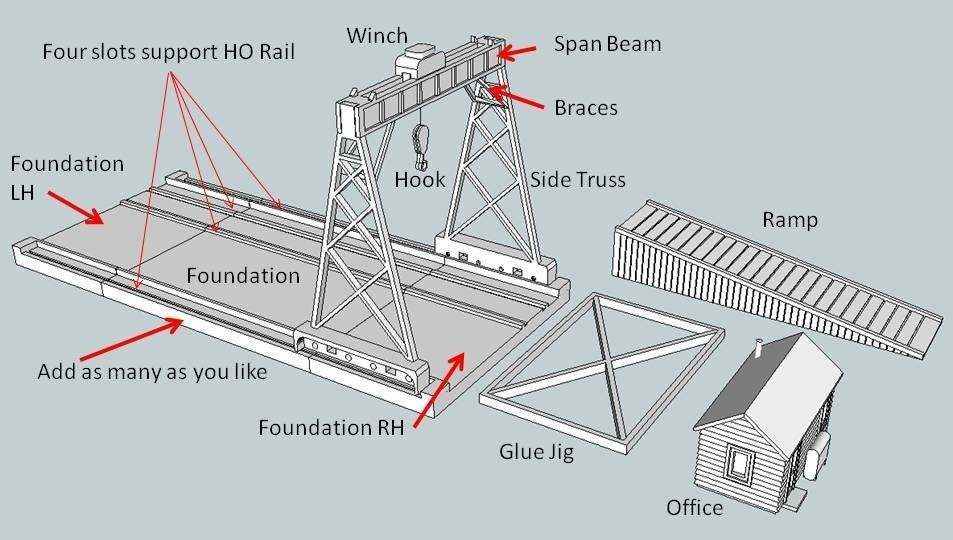 Four slots support HO Rail

Winch

Span Beam

Braces

Foundation LH

Hook

Side Truss

Ramp

Foundation

Add as many as you like

Foundation RH

Glue Jig

Office