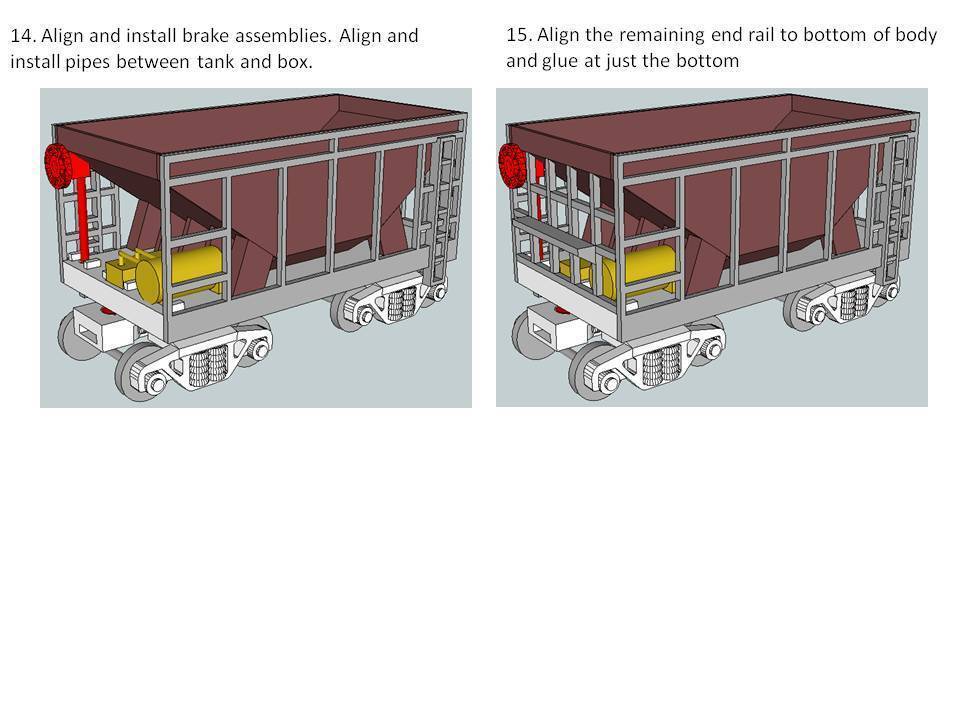 14. Align and install brake assemblies. Align and install pipes between tank and box.

15. Align the remaining end rail to bottom of body and glue at just the bottom