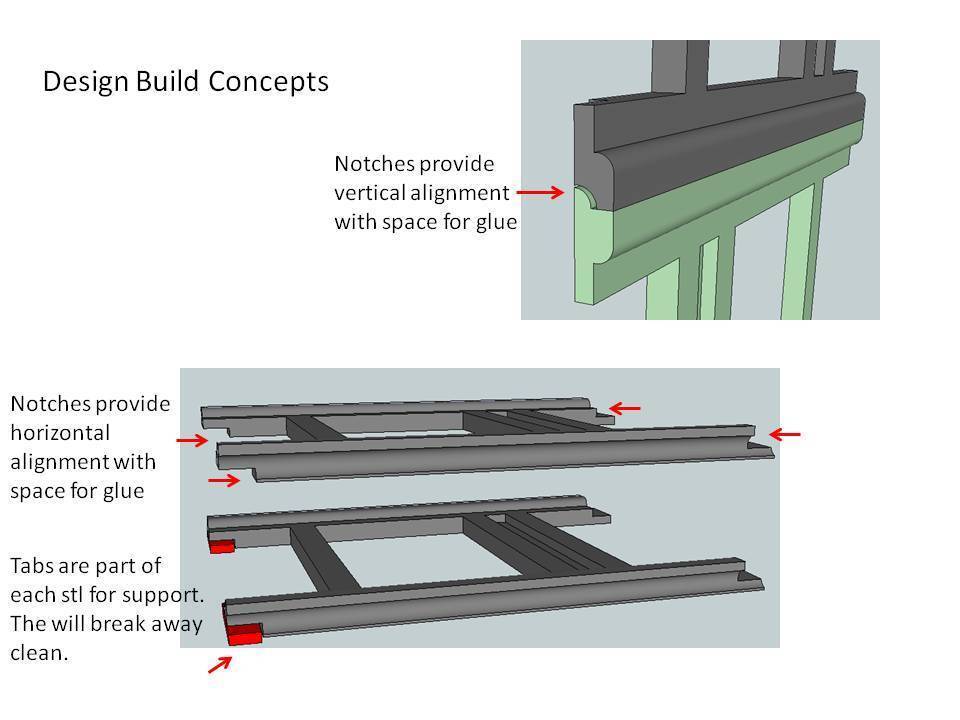 Design Build Concepts

Notches provide vertical alignment with space for glue

Notches provide horizontal alignment with space for glue

Tabs are part of each stl for support. The will break away clean.