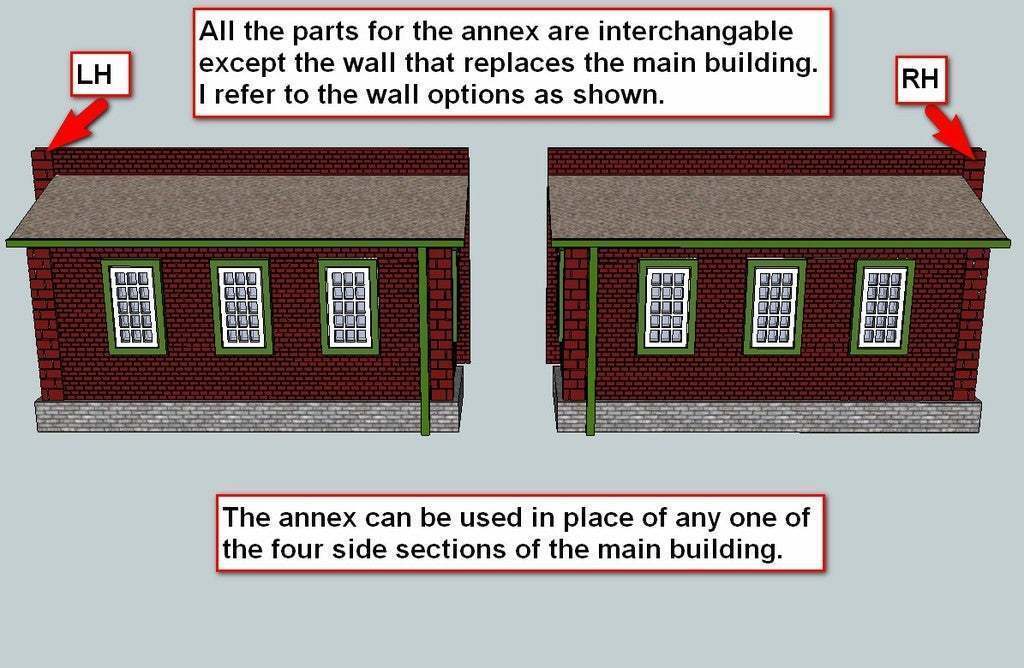 LH

All the parts for the annex are interchangable except the wall that replaces the main building. I refer to the wall options as shown.

RH

The annex can be used in place of any one of the four side sections of the main building.