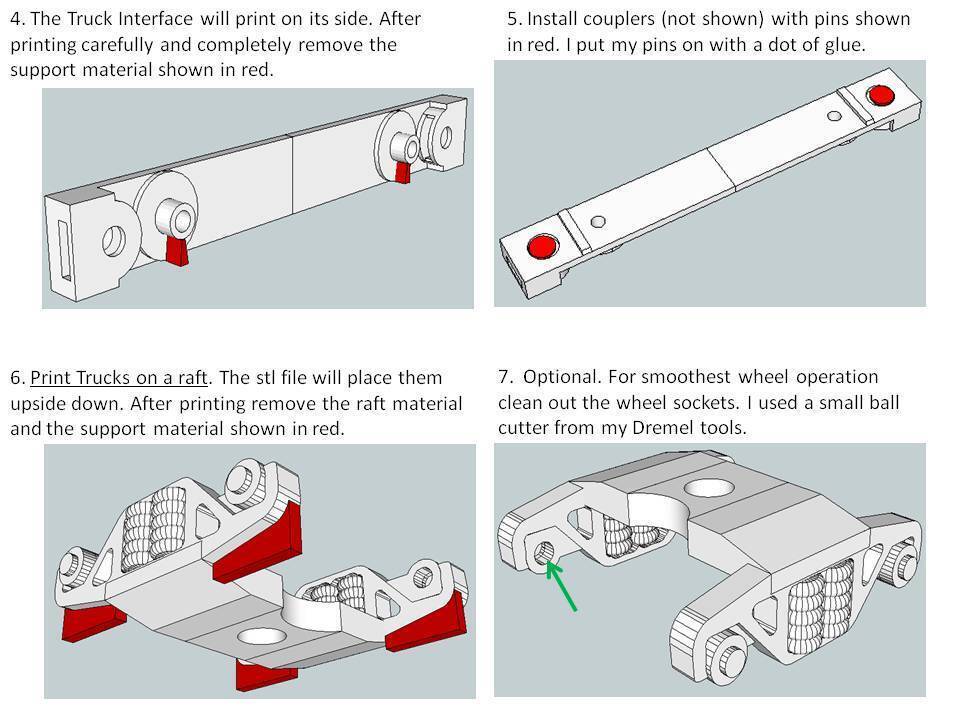 4. The Truck Interface will print on its side. After printing carefully and completely remove the support material shown in red.

5. Install couplers (not shown) with pins shown in red. I put my pins on with a dot of glue.

6. Print Trucks on a raft. The stl file will place them upside down. After printing remove the raft material and the support material shown in red.

7. Optional. For smoothest wheel operation clean out the wheel sockets. I used a small ball cutter from my Dremel tools.