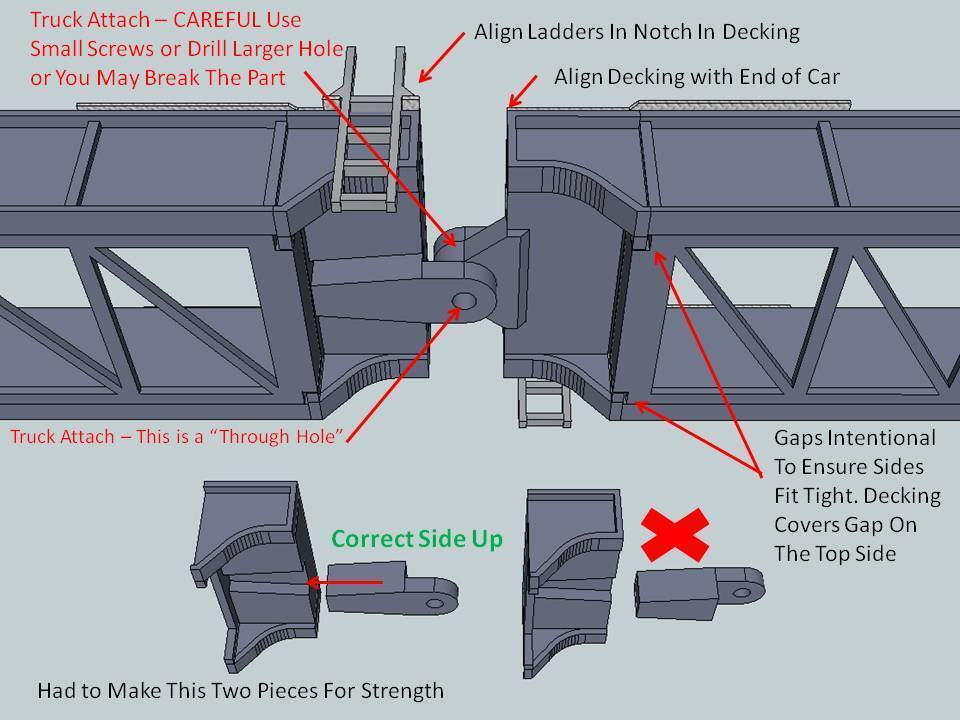 Truck Attach – CAREFUL Use Small Screws or Drill Larger Hole or You May Break The Part

Align Ladders In Notch In Decking

Align Decking with End of Car

Truck Attach – This is a "Through Hole"

Gaps Intentional To Ensure Sides Fit Tight. Decking Covers Gap On The Top Side

Correct Side Up

Had to Make This Two Pieces For Strength