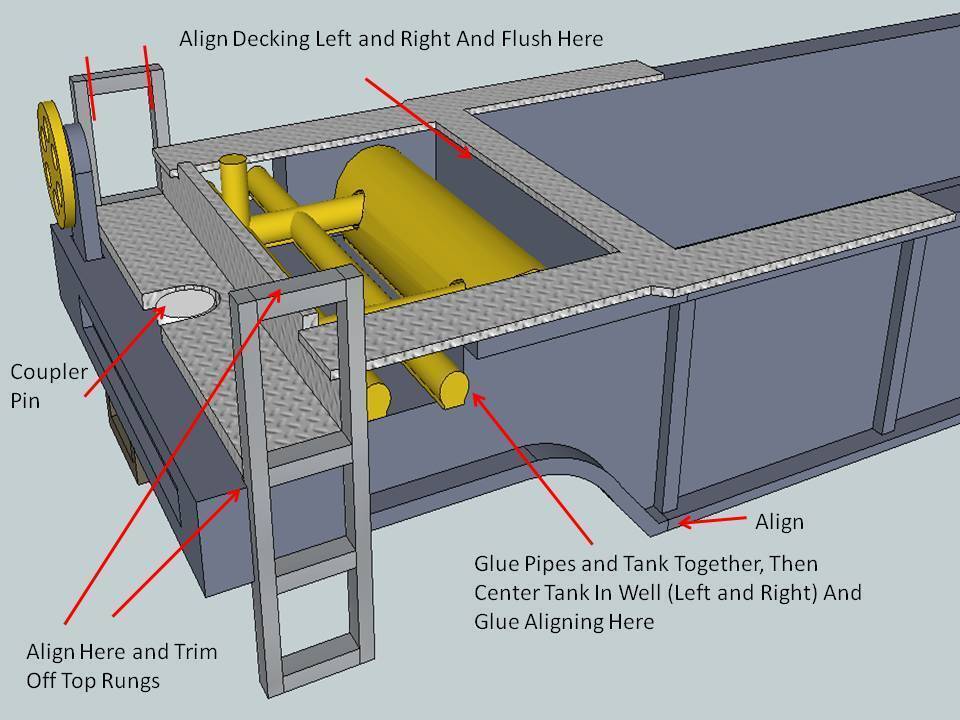 Align Decking Left and Right And Flush Here

Coupler Pin

Align

Glue Pipes and Tank Together, Then Center Tank In Well (Left and Right) And Glue Aligning Here

Align Here and Trim Off Top Rungs