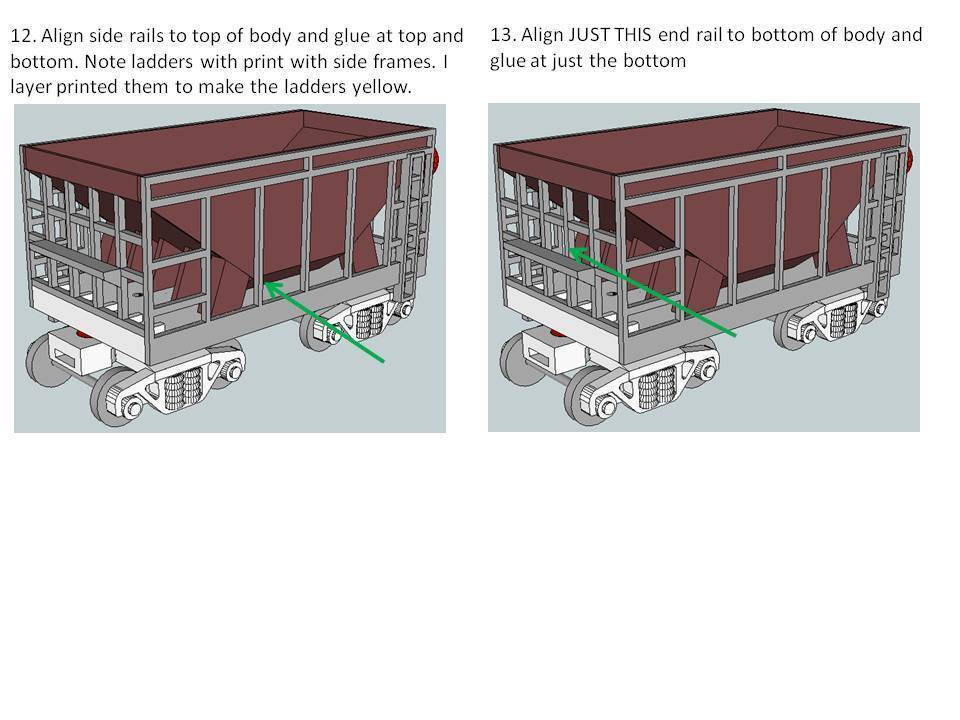 12. Align side rails to top of body and glue at top and bottom. Note ladders with print with side frames. I layer printed them to make the ladders yellow.

13. Align JUST THIS end rail to bottom of body and glue at just the bottom