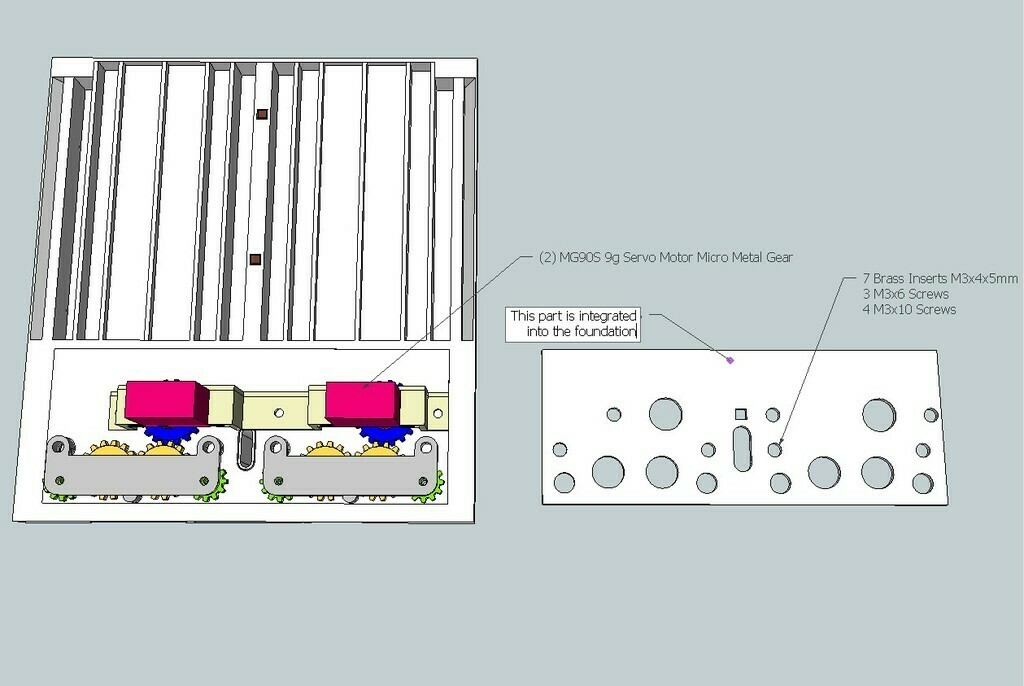 (2) MG90S 9g Servo Motor Micro Metal Gear

7 Brass Inserts M3x4x5mm
3 M3x6 Screws
4 M3x10 Screws

This part is integrated into the foundation