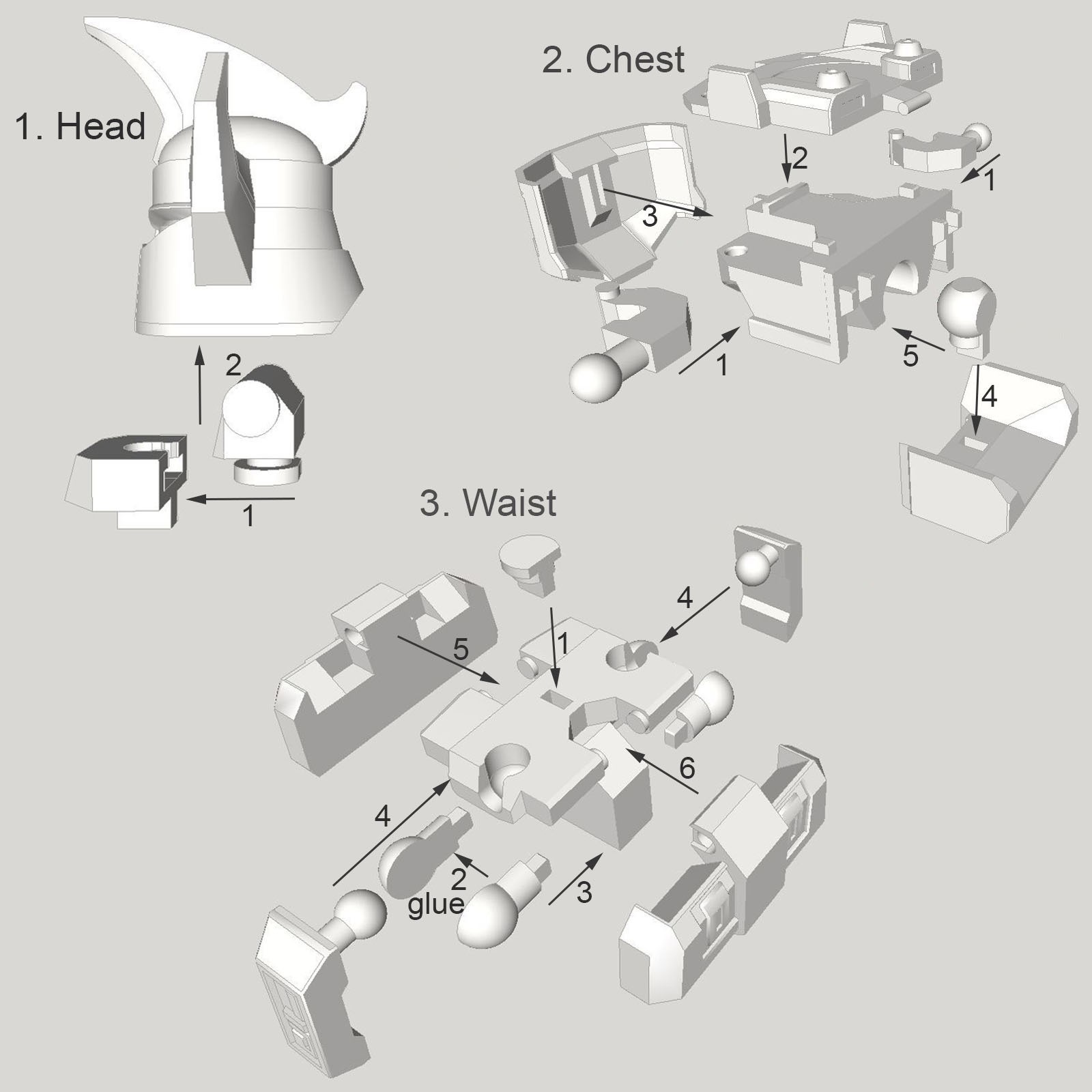 1. Head

2

1

2. Chest

2

1

3

1

5

4

3. Waist

4

1

5

6

4

2

glue

3