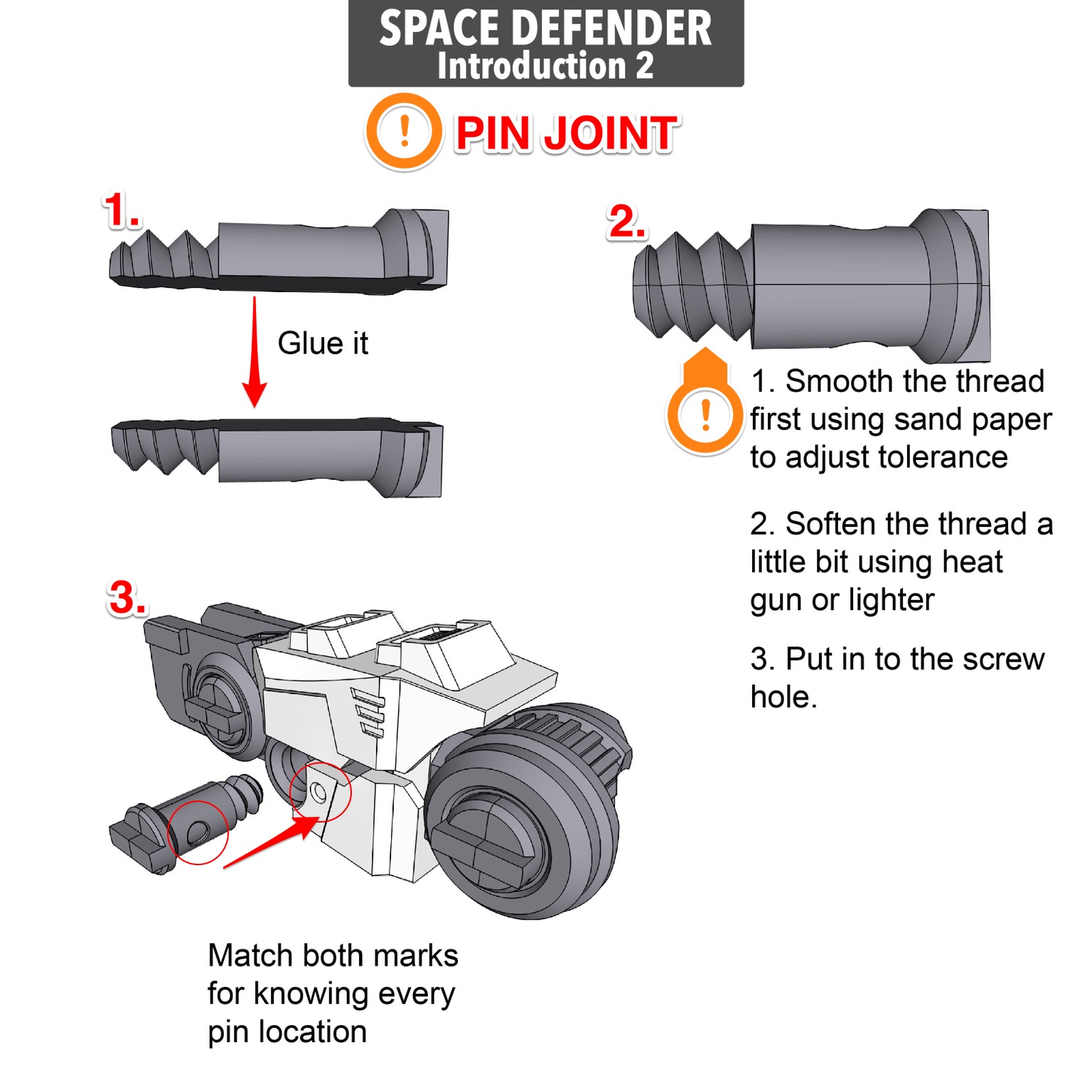 SPACE DEFENDER
Introduction 2

! PIN JOINT

1.

Glue it

2.

!

1. Smooth the thread first using sand paper to adjust tolerance

2. Soften the thread a little bit using heat gun or lighter

3. Put in to the screw hole.

3.

Match both marks for knowing every pin location