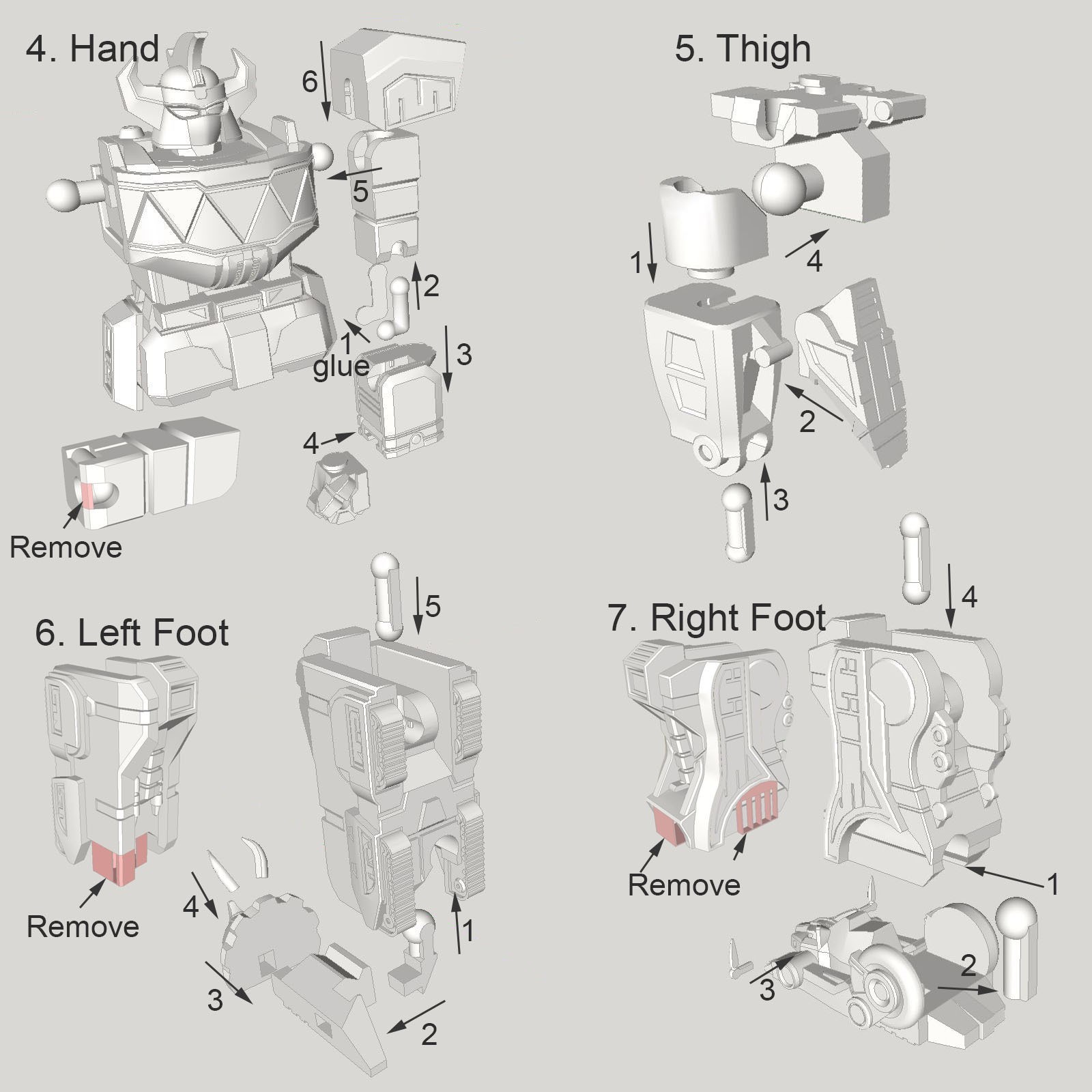 4. Hand

6

5

2

1

glue

3

4

Remove

5. Thigh

1

4

2

3

6. Left Foot

5

Remove

4

3

1

2

7. Right Foot

4

Remove

1

2

3