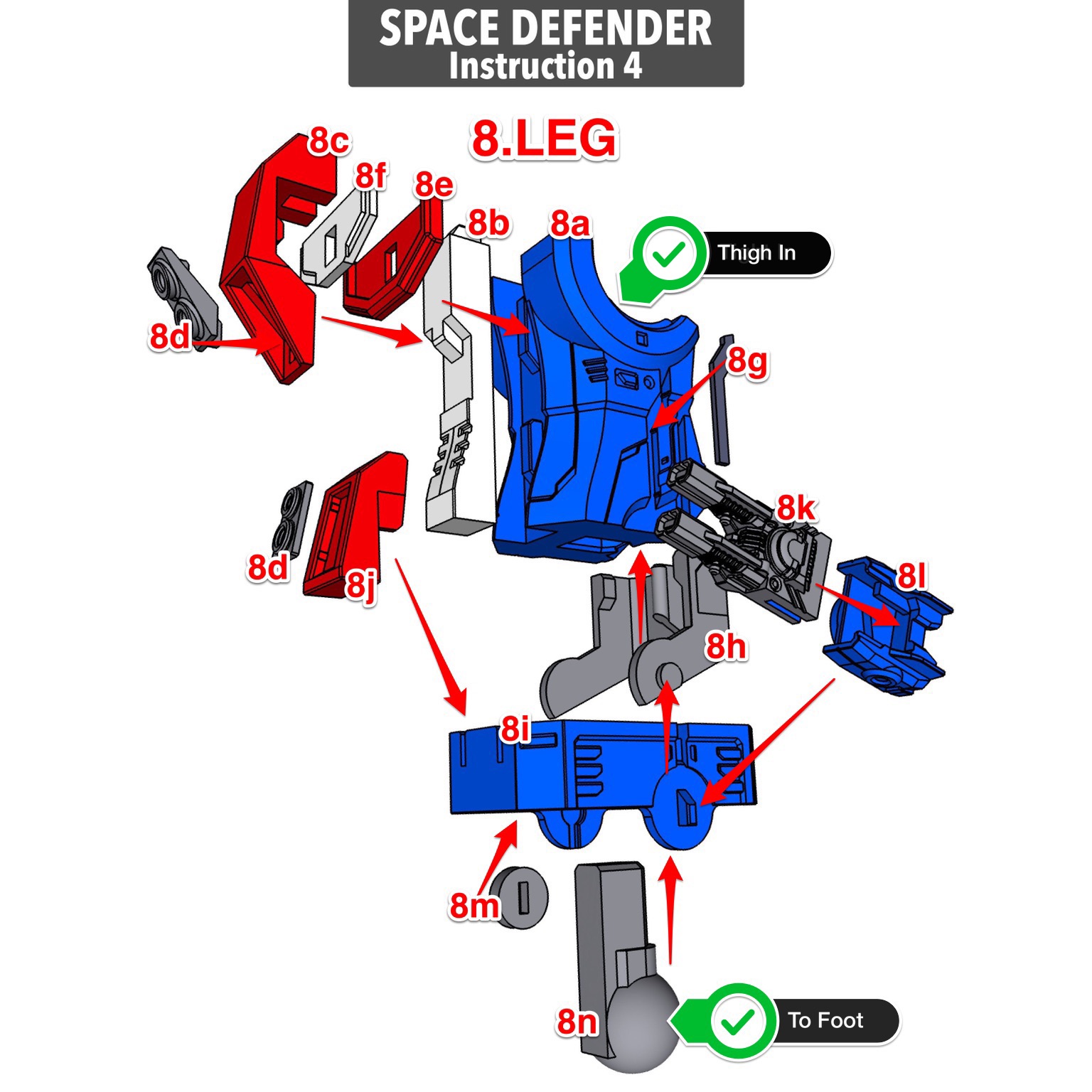 SPACE DEFENDER
Instruction 4

8.LEG

8c
8f
8e
8b
8a
Thigh In
8d
8g
8k
8d
8j
8l
8h
8i
8m
8n
To Foot