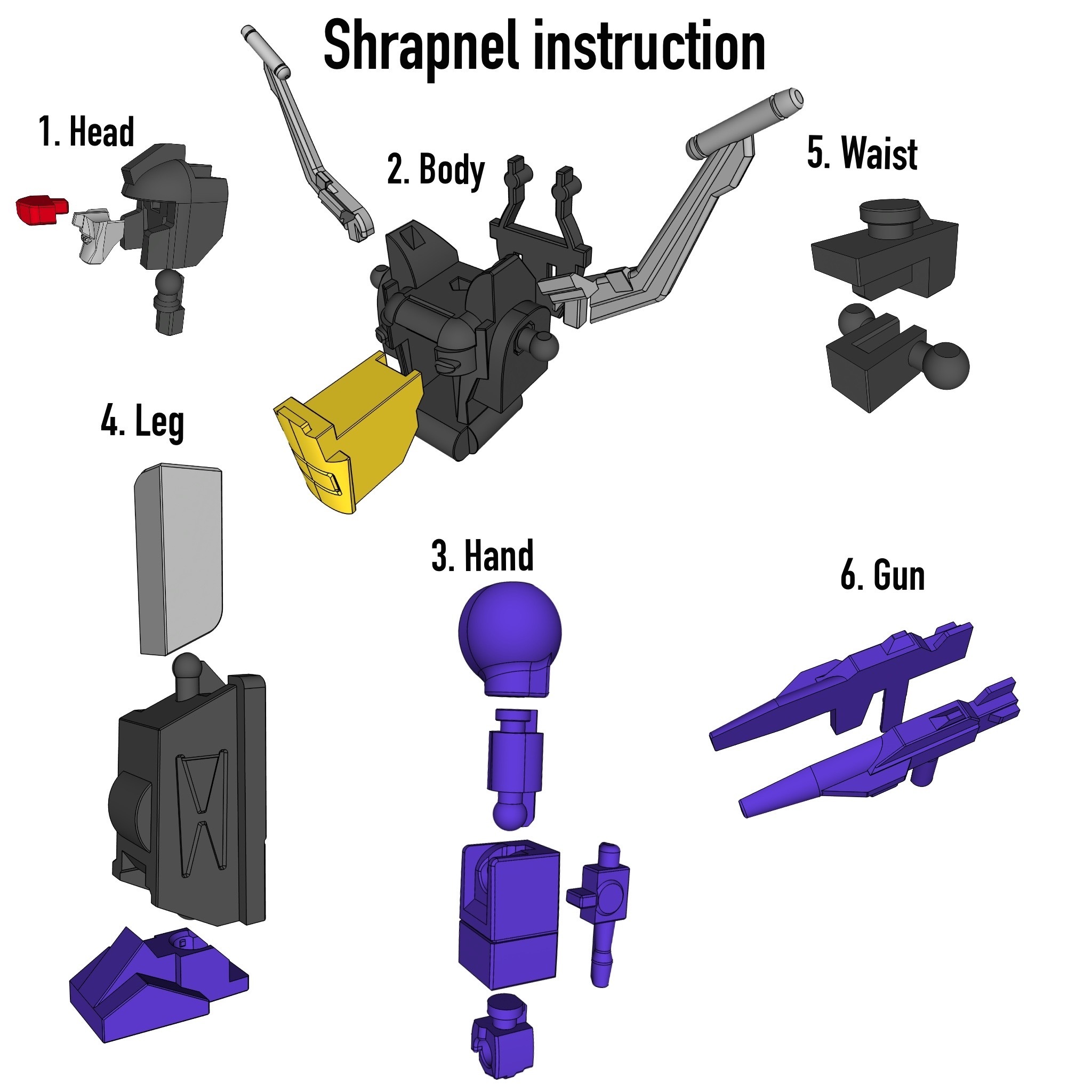 Shrapnel instruction

1. Head

2. Body

5. Waist

4. Leg

3. Hand

6. Gun