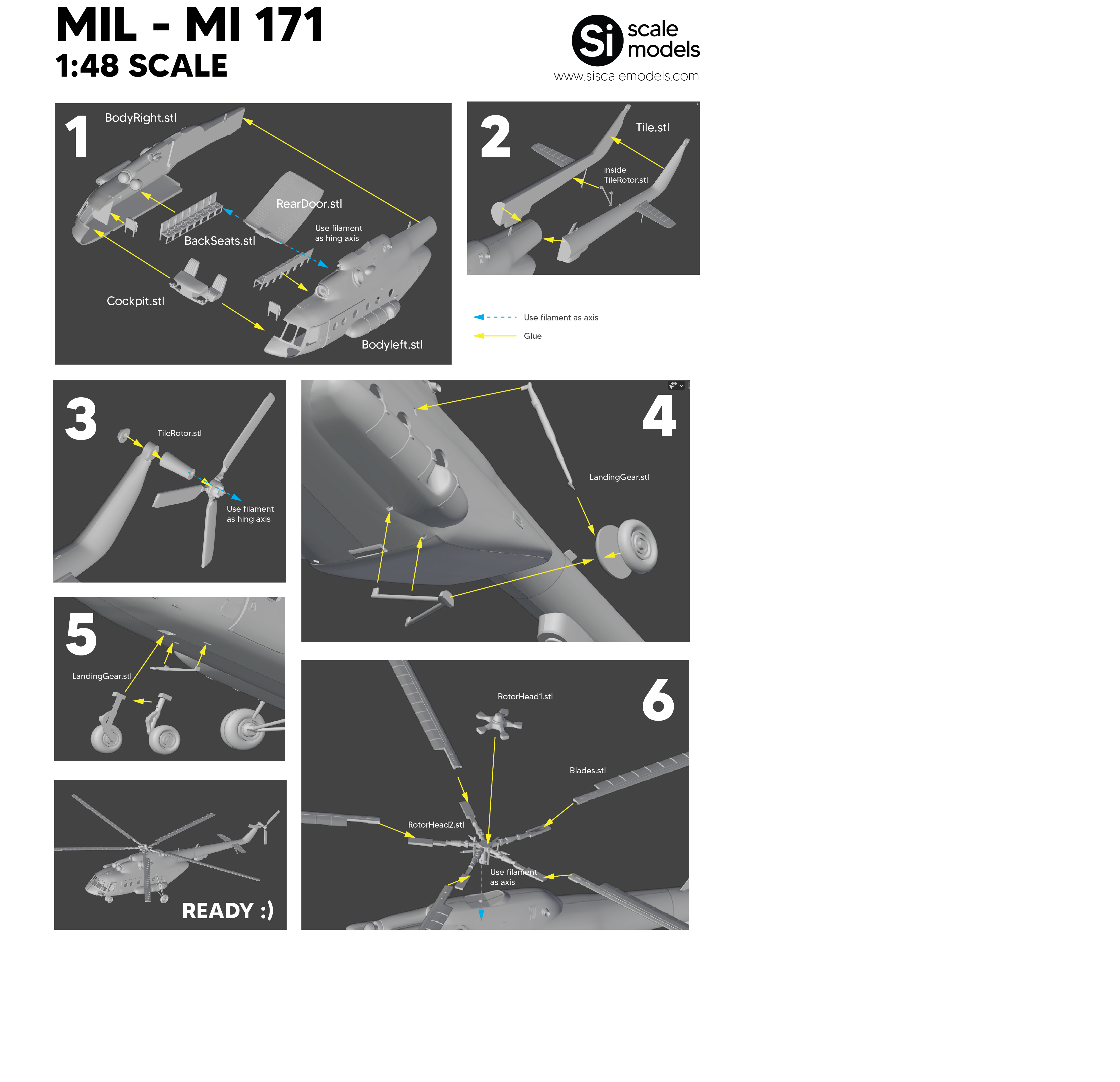 MIL - MI 171
1:48 SCALE

Si scale models
www.siscalemodels.com

1
BodyRight.stl
RearDoor.stl
Use filament as hing axis
BackSeats.stl
Cockpit.stl
Bodyleft.stl

2
Tile.stl
inside TileRotor.stl

Use filament as axis
Glue

3
TileRotor.stl
Use filament as hing axis

4
LandingGear.stl

5
LandingGear.stl

6
RotorHead1.stl
Blades.stl
RotorHead2.stl
Use filament as axis

READY :)