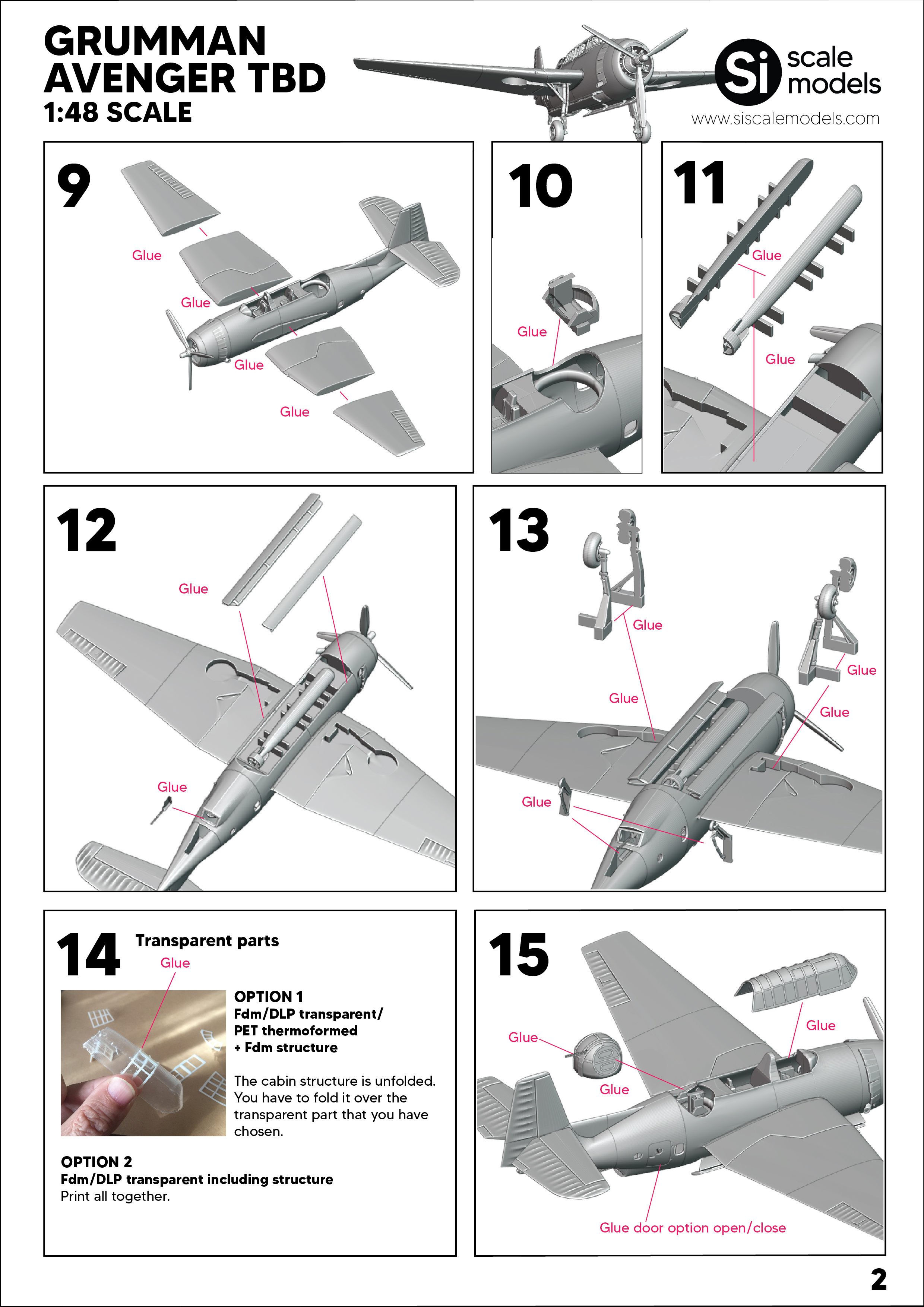 GRUMMAN AVENGER TBD
1:48 SCALE

Si scale models
www.siscalemodels.com

9
Glue
Glue
Glue
Glue

10
Glue

11
Glue
Glue

12
Glue
Glue

13
Glue
Glue
Glue
Glue
Glue

14
Transparent parts
Glue

OPTION 1
Fdm/DLP transparent/
PET thermoformed
+ Fdm structure

The cabin structure is unfolded. You have to fold it over the transparent part that you have chosen.

OPTION 2
Fdm/DLP transparent including structure
Print all together.

15
Glue
Glue
Glue
Glue door option open/close

2