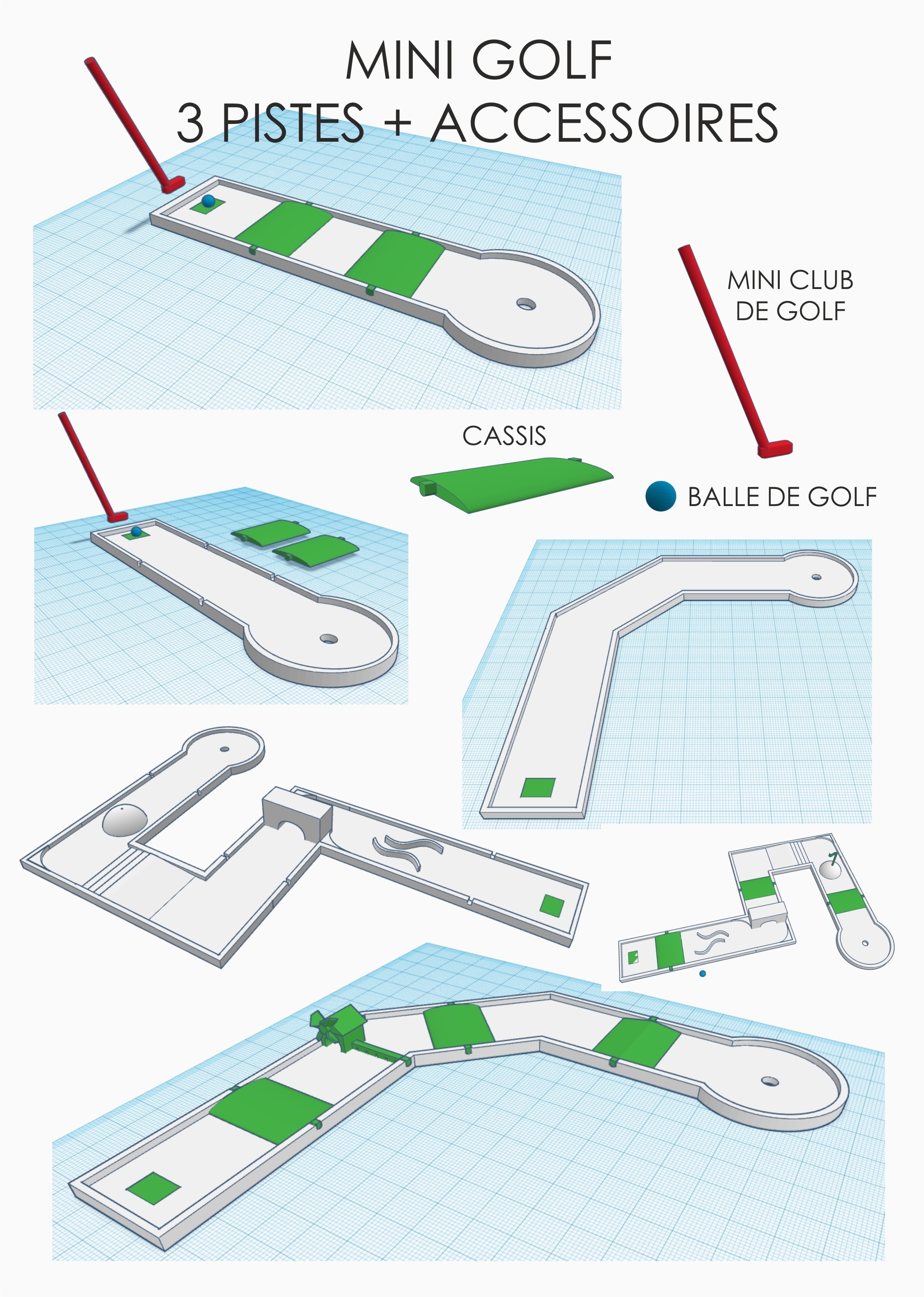 MINI GOLF
3 PISTES + ACCESSOIRES

MINI CLUB
DE GOLF

CASSIS

BALLE DE GOLF