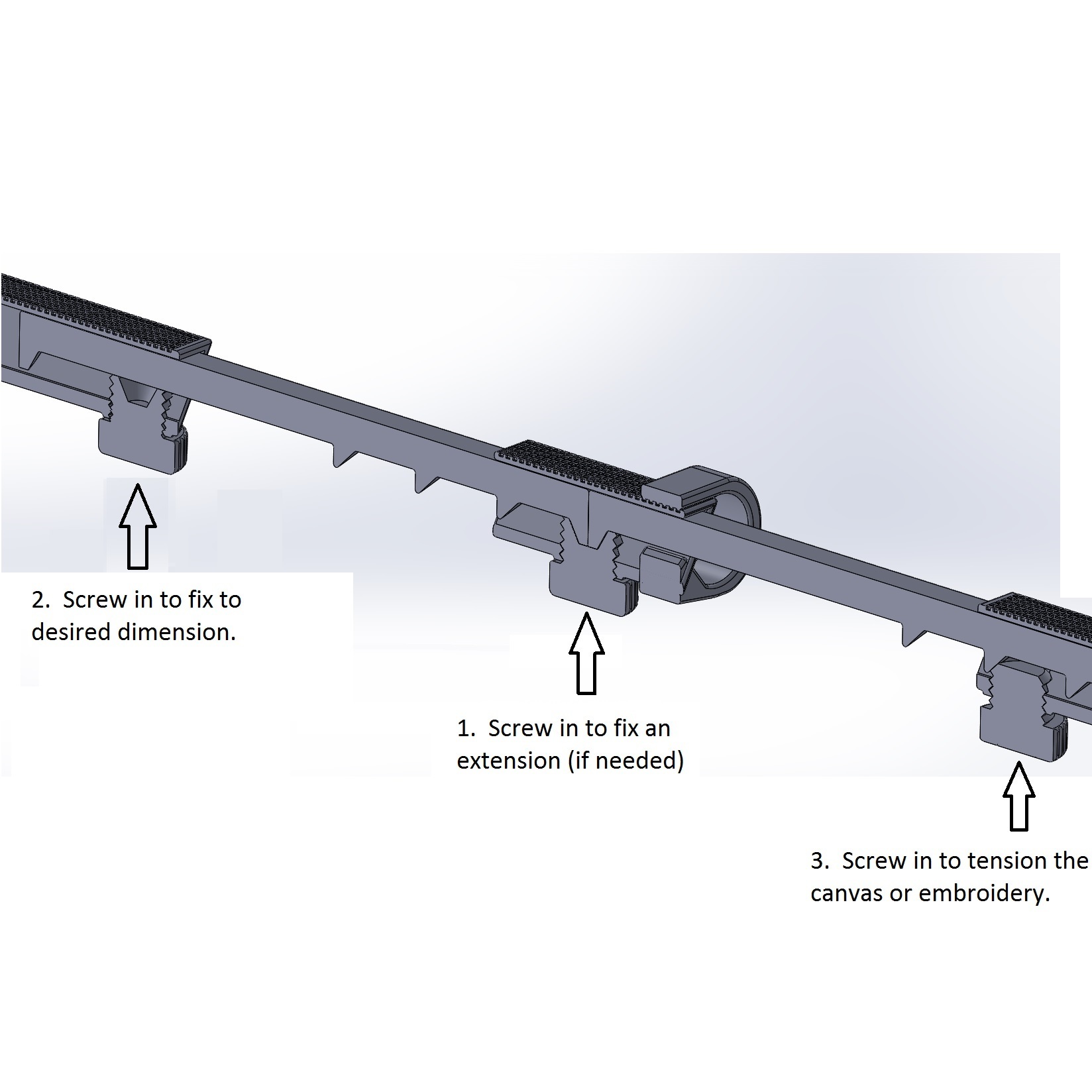 2. Screw in to fix to desired dimension.

1. Screw in to fix an extension (if needed)

3. Screw in to tension the canvas or embroidery.