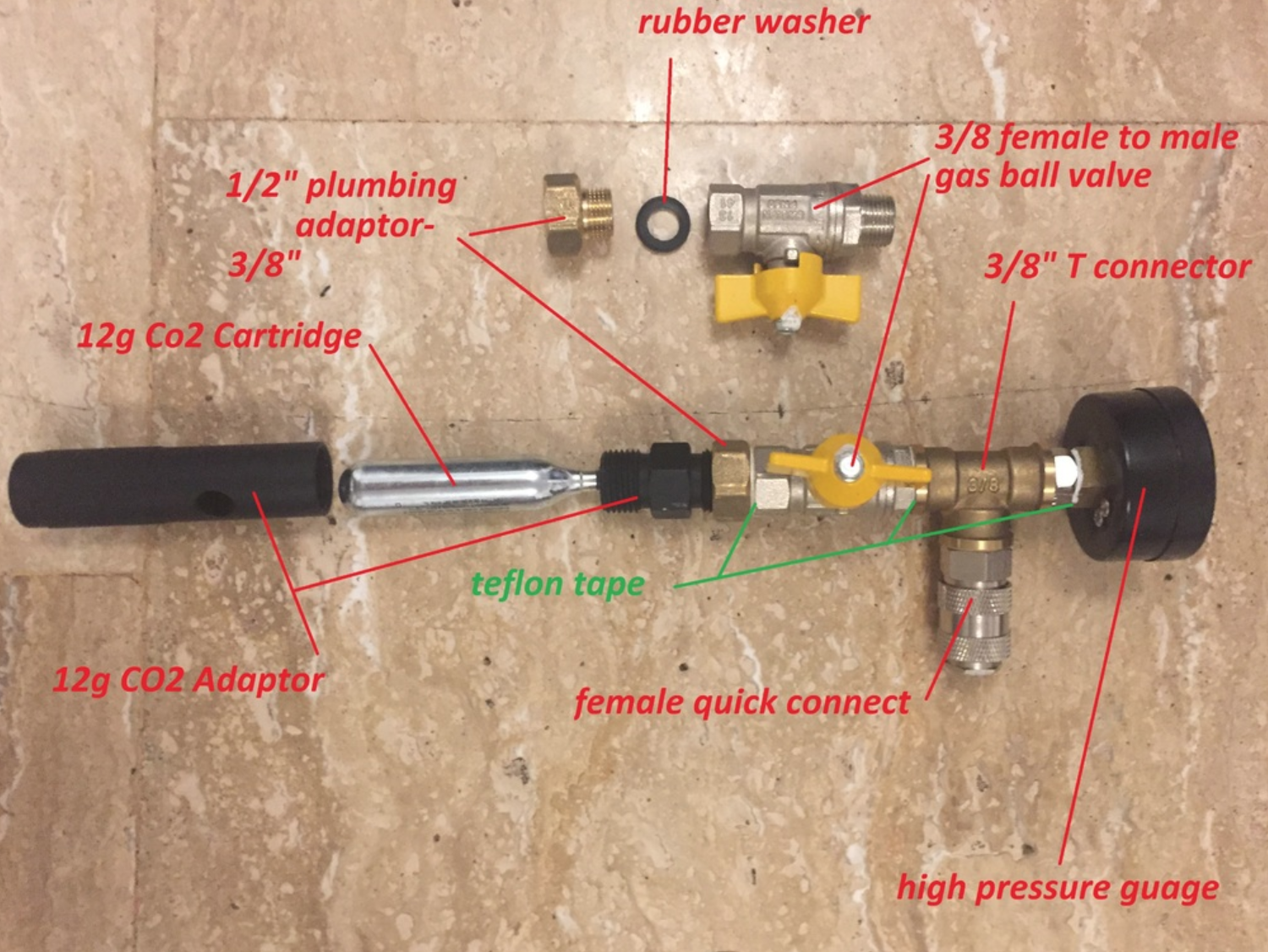 rubber washer

3/8 female to male gas ball valve

1/2" plumbing adaptor- 3/8"

3/8" T connector

12g Co2 Cartridge

3/8

teflon tape

12g CO2 Adaptor

female quick connect

high pressure guage