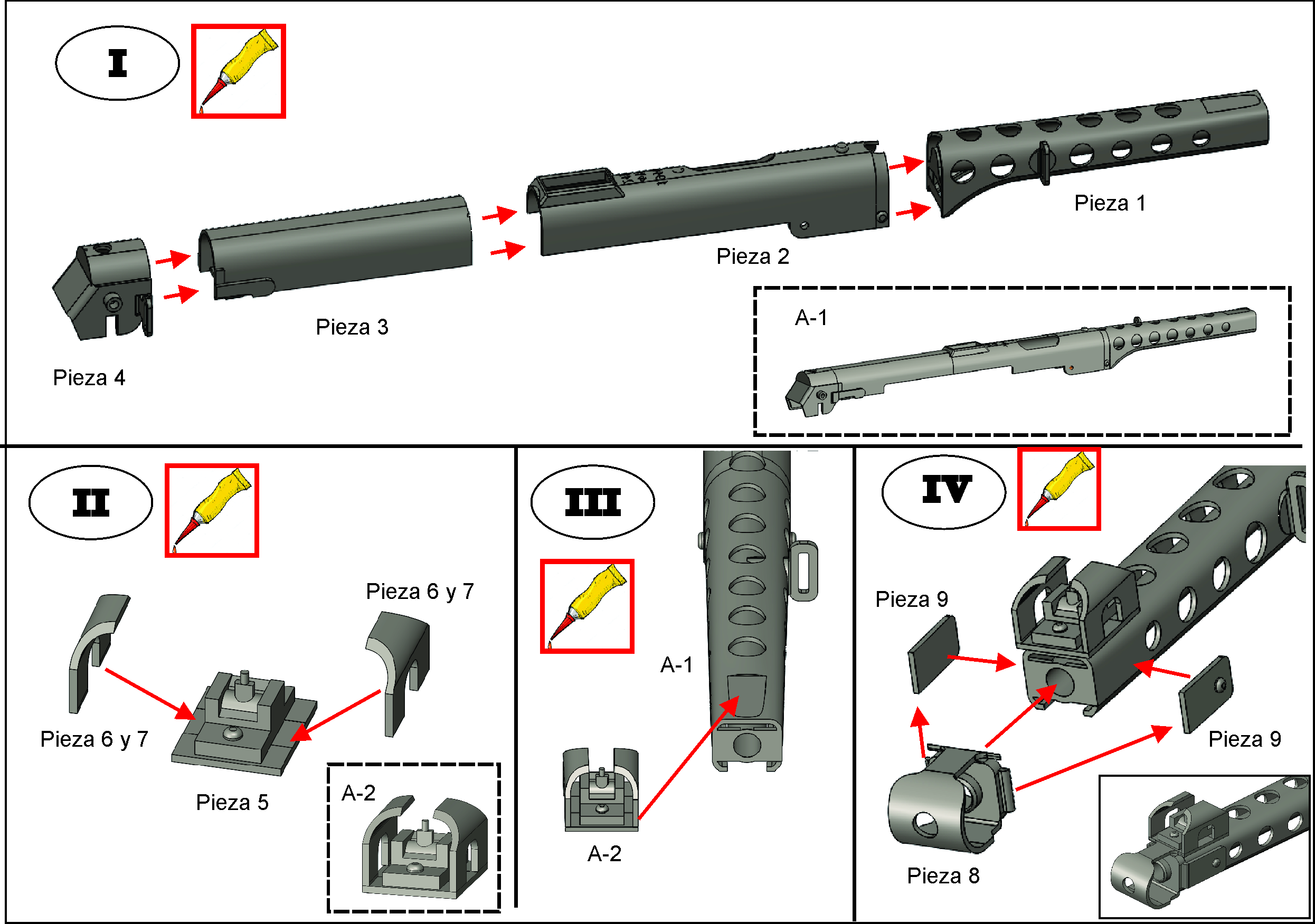 I

Pieza 1

Pieza 2

Pieza 3

Pieza 4

A-1

II

Pieza 6 y 7

Pieza 6 y 7

Pieza 5

A-2

III

A-1

A-2

IV

Pieza 9

Pieza 9

Pieza 8