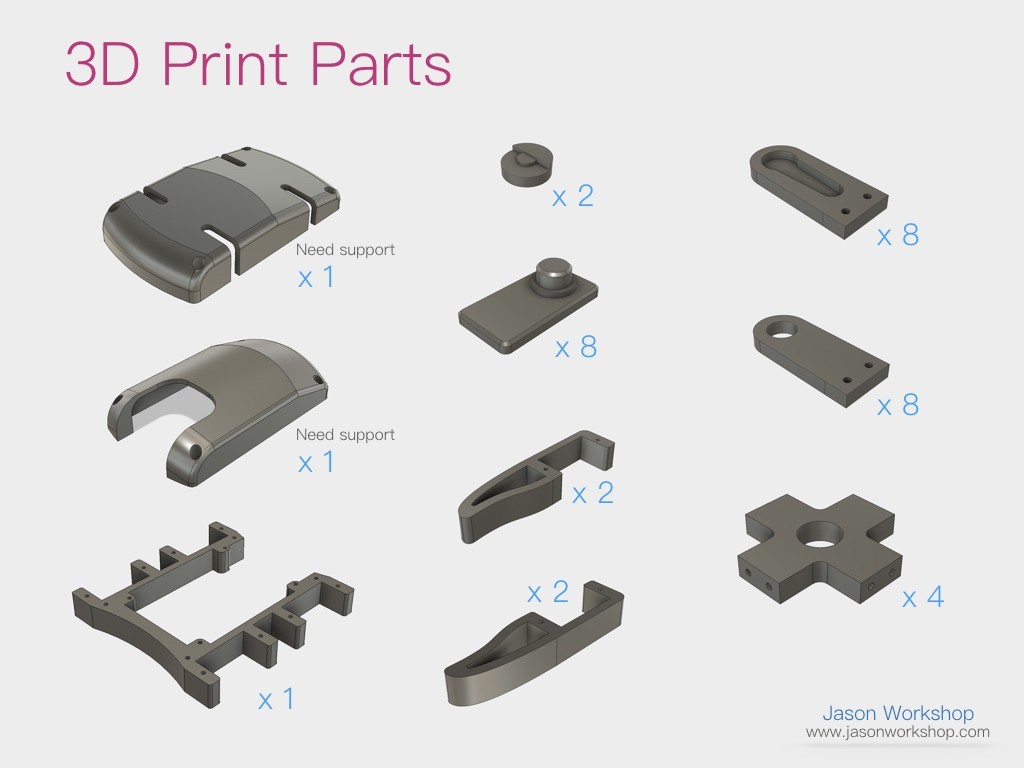 3D Print Parts

Need support
x 1

Need support
x 1

x 1

x 2

x 8

x 2

x 2

x 8

x 8

x 4

Jason Workshop
www.jasonworkshop.com