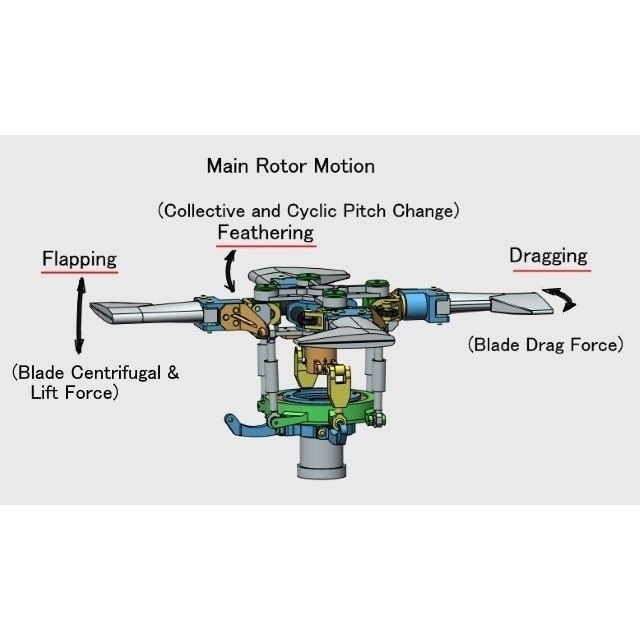 Main Rotor Motion

(Collective and Cyclic Pitch Change)
Feathering

Flapping

Dragging

(Blade Drag Force)

(Blade Centrifugal & Lift Force)