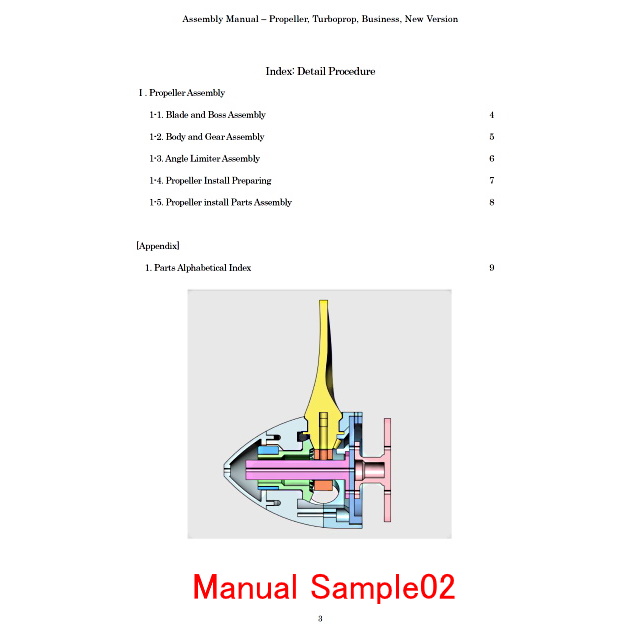 Assembly Manual – Propeller, Turboprop, Business, New Version

Index: Detail Procedure

I . Propeller Assembly

1-1. Blade and Boss Assembly 4

1-2. Body and Gear Assembly 5

1-3. Angle Limiter Assembly 6

1-4. Propeller Install Preparing 7

1-5. Propeller install Parts Assembly 8

[Appendix]

1. Parts Alphabetical Index 9

Manual Sample02

3