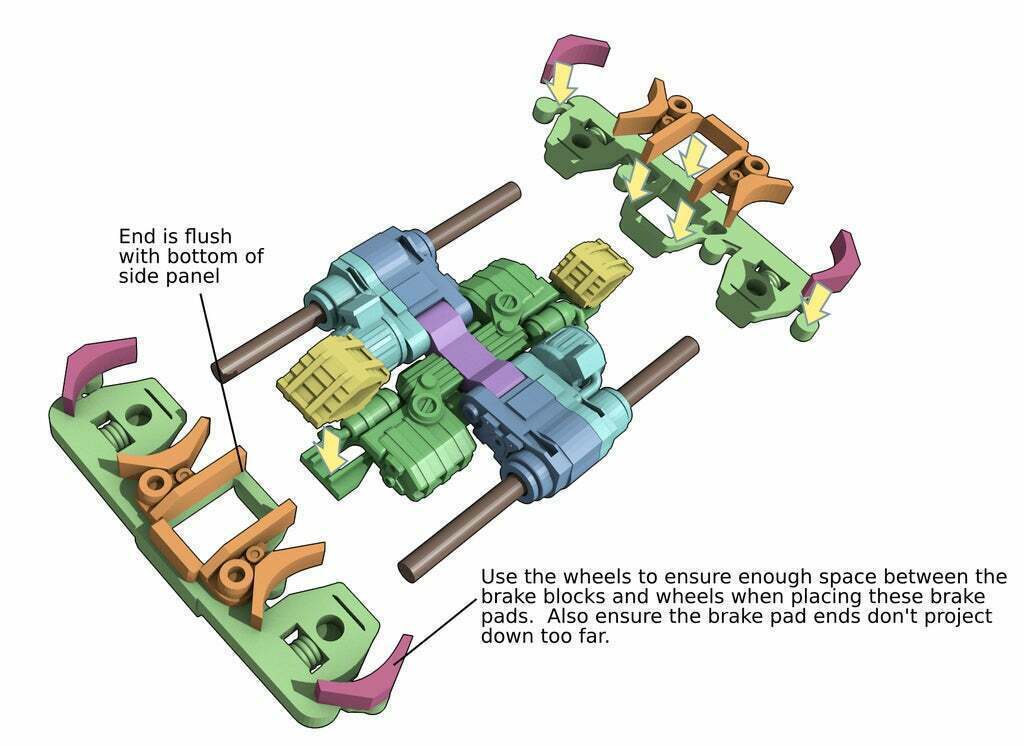 End is flush with bottom of side panel

Use the wheels to ensure enough space between the brake blocks and wheels when placing these brake pads.  Also ensure the brake pad ends don't project down too far.