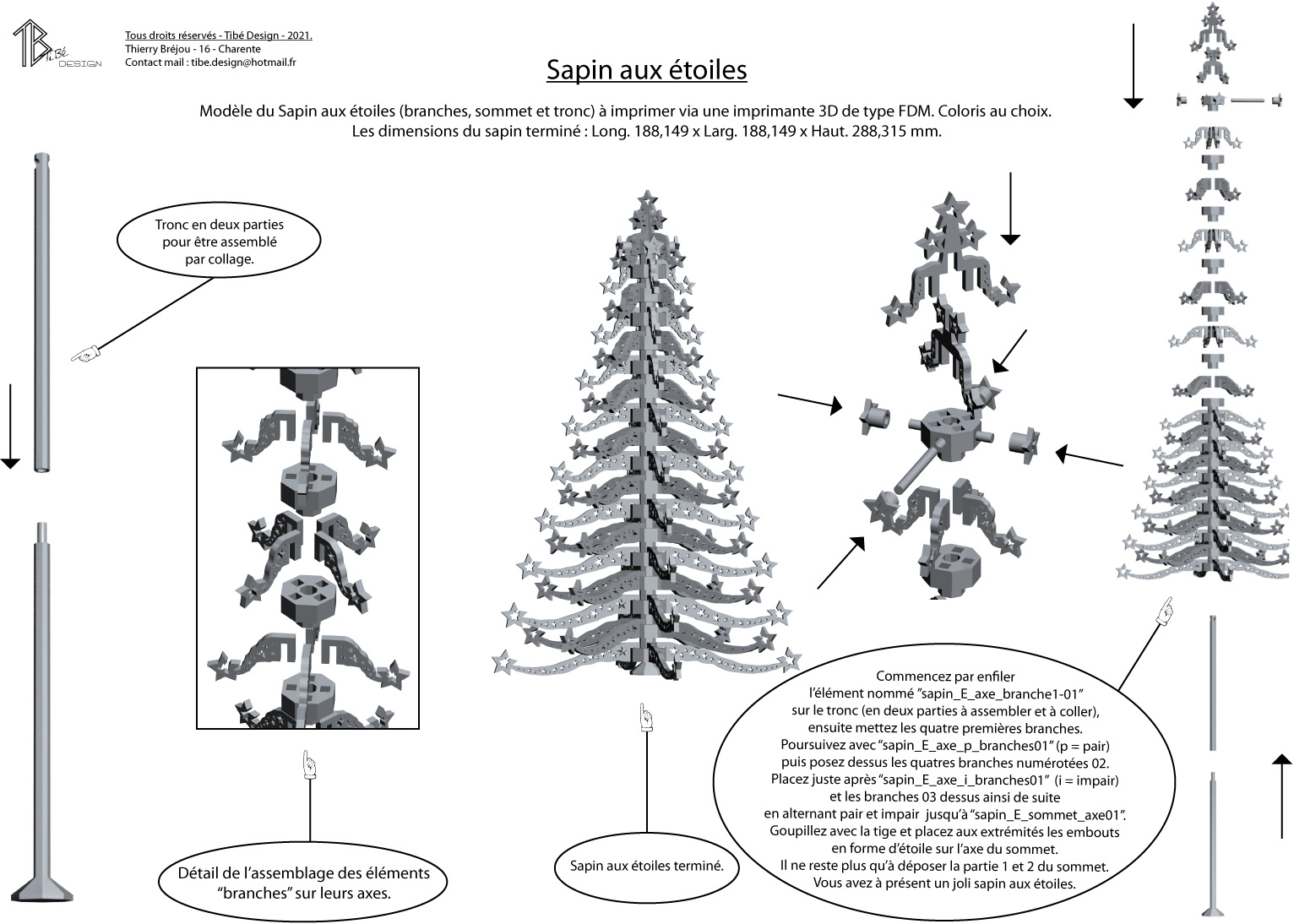 TiBé DESIGN

Tous droits réservés - Tibé Design - 2021.
Thierry Bréjou - 16 - Charente
Contact mail : tibe.design@hotmail.fr

Sapin aux étoiles

Modèle du Sapin aux étoiles (branches, sommet et tronc) à imprimer via une imprimante 3D de type FDM. Coloris au choix.
Les dimensions du sapin terminé : Long. 188,149 x Larg. 188,149 x Haut. 288,315 mm.

Tronc en deux parties pour être assemblé par collage.

Détail de l'assemblage des éléments "branches" sur leurs axes.

Sapin aux étoiles terminé.

Commencez par enfiler l'élément nommé "sapin_E_axe_branche1-01" sur le tronc (en deux parties à assembler et à coller), ensuite mettez les quatre premières branches. Poursuivez avec "sapin_E_axe_p_branches01" (p = pair) puis posez dessus les quatres branches numérotées 02. Placez juste après "sapin_E_axe_i_branches01" (i = impair) et les branches 03 dessus ainsi de suite en alternant pair et impair jusqu'à "sapin_E_sommet_axe01". Goupillez avec la tige et placez aux extrémités les embouts en forme d'étoile sur l'axe du sommet. Il ne reste plus qu'à déposer la partie 1 et 2 du sommet. Vous avez à présent un joli sapin aux étoiles.