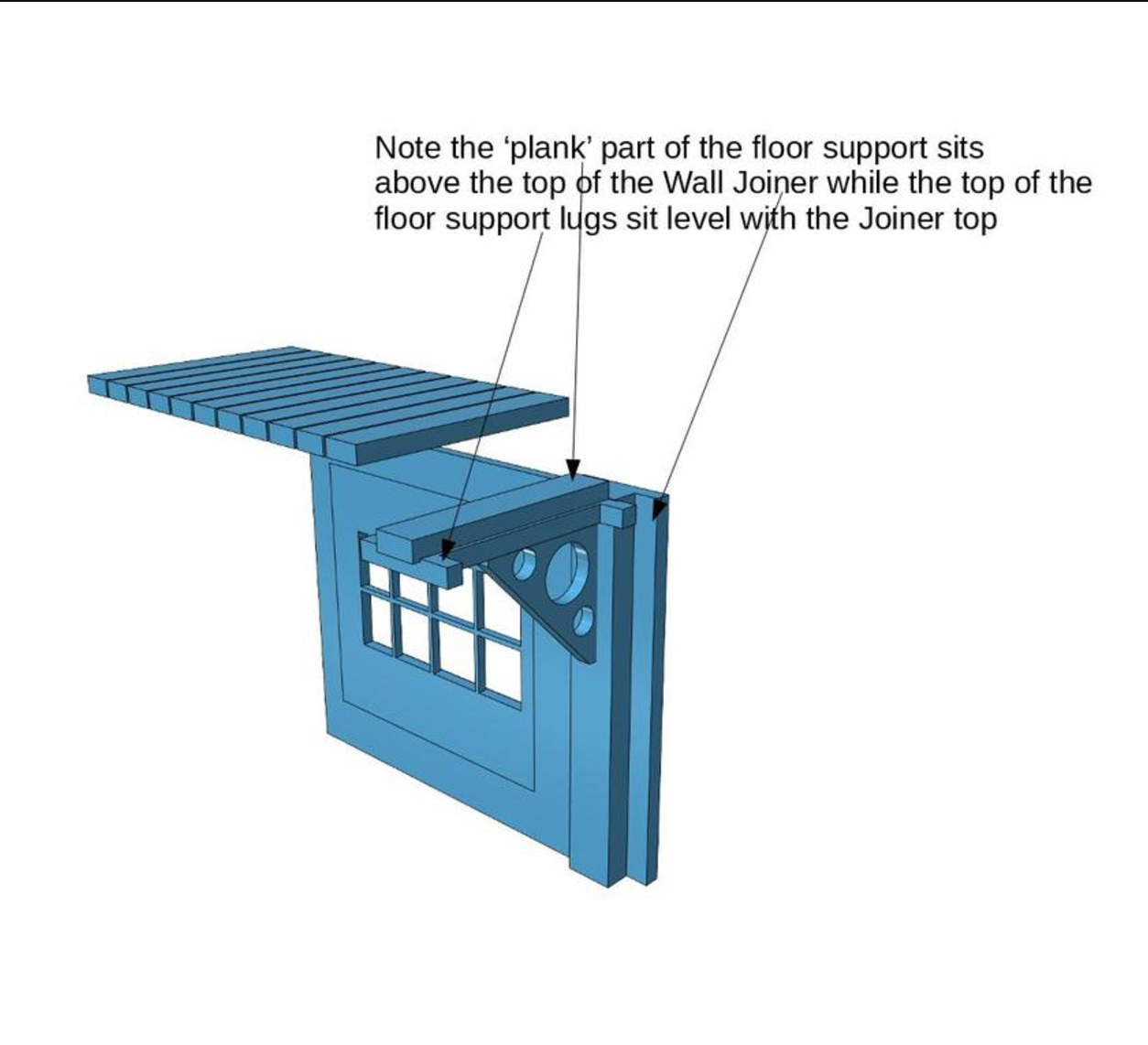 Note the ‘plank’ part of the floor support sits above the top of the Wall Joiner while the top of the floor support lugs sit level with the Joiner top