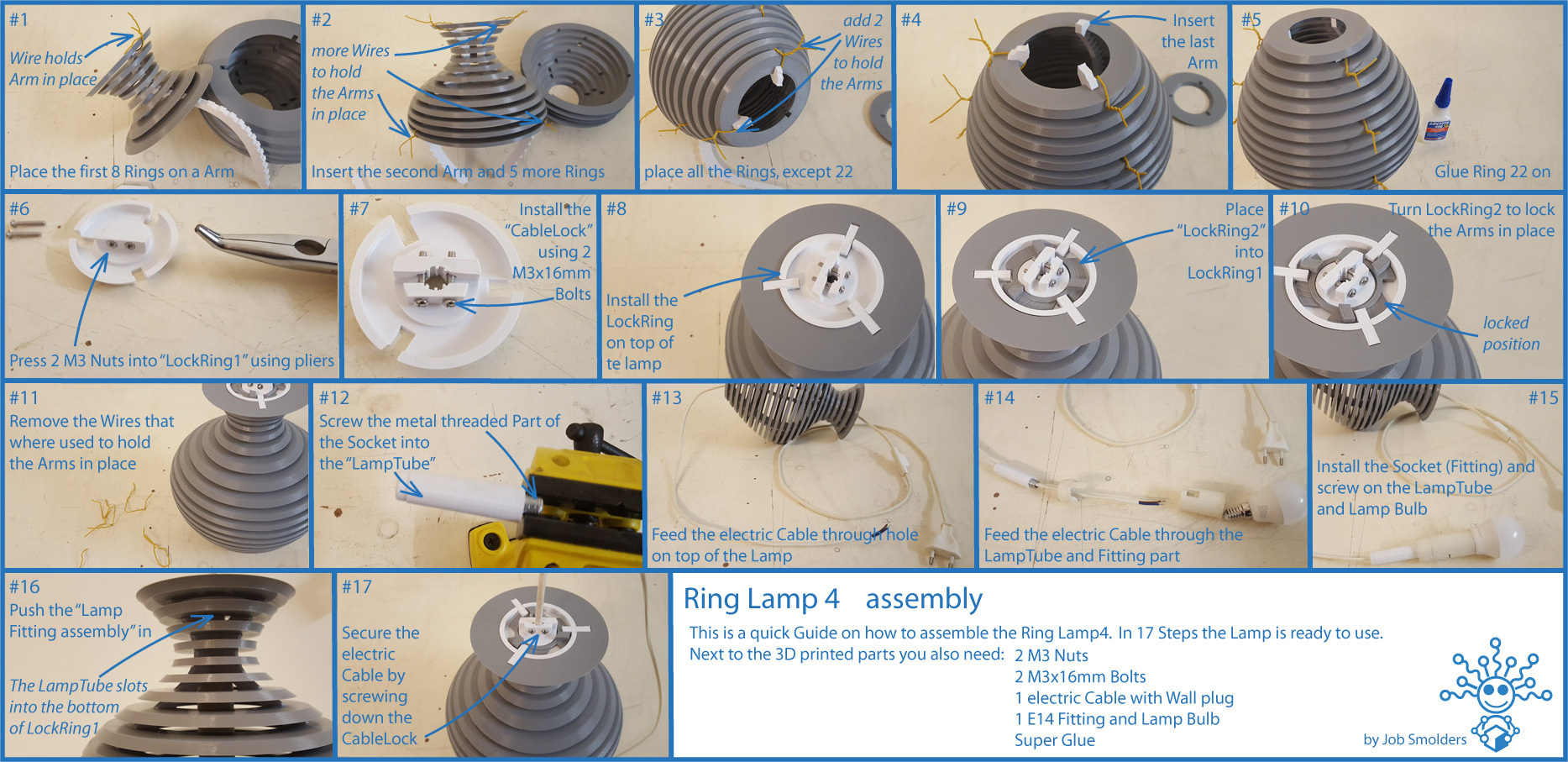 #1
Wire holds Arm in place
Place the first 8 Rings on a Arm

#2
more Wires to hold the Arms in place
Insert the second Arm and 5 more Rings

#3
add 2 Wires to hold the Arms
place all the Rings, except 22

#4
Insert the last Arm

#5
Glue Ring 22 on

#6
Press 2 M3 Nuts into "LockRing1" using pliers

#7
Install the "CableLock" using 2 M3x16mm Bolts

#8
Install the LockRing on top of te lamp

#9
Place "LockRing2" into LockRing1

#10
Turn LockRing2 to lock the Arms in place
locked position

#11
Remove the Wires that where used to hold the Arms in place

#12
Screw the metal threaded Part of the Socket into the "LampTube"

#13
Feed the electric Cable through hole on top of the Lamp

#14
Feed the electric Cable through the LampTube and Fitting part

#15
Install the Socket (Fitting) and screw on the LampTube and Lamp Bulb

#16
Push the "Lamp Fitting assembly" in
The LampTube slots into the bottom of LockRing1

#17
Secure the electric Cable by screwing down the CableLock

Ring Lamp 4 assembly
This is a quick Guide on how to assemble the Ring Lamp4. In 17 Steps the Lamp is ready to use.
Next to the 3D printed parts you also need: 2 M3 Nuts
2 M3x16mm Bolts
1 electric Cable with Wall plug
1 E14 Fitting and Lamp Bulb
Super Glue
by Job Smolders